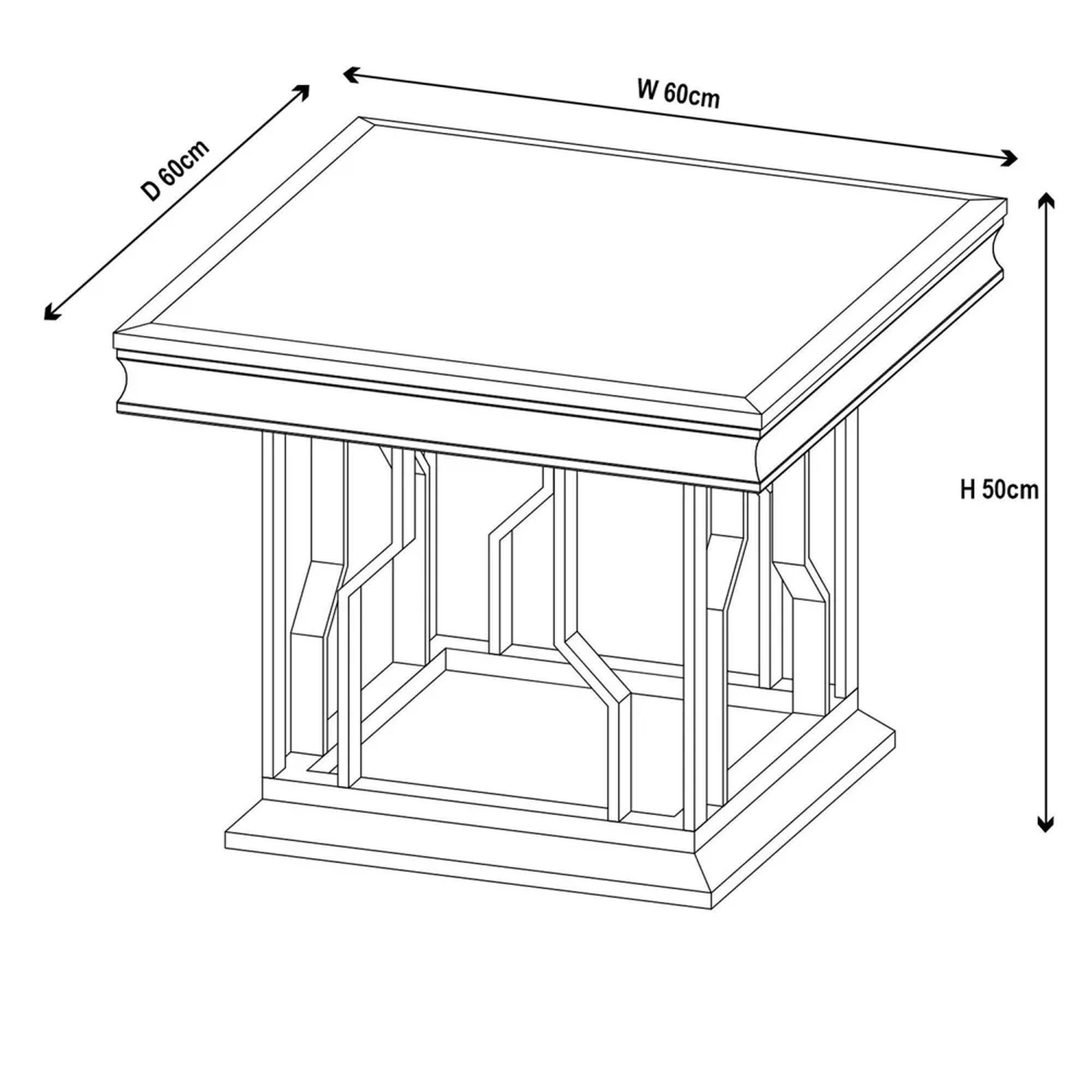 D 60cm

W 60cm

H 50cm