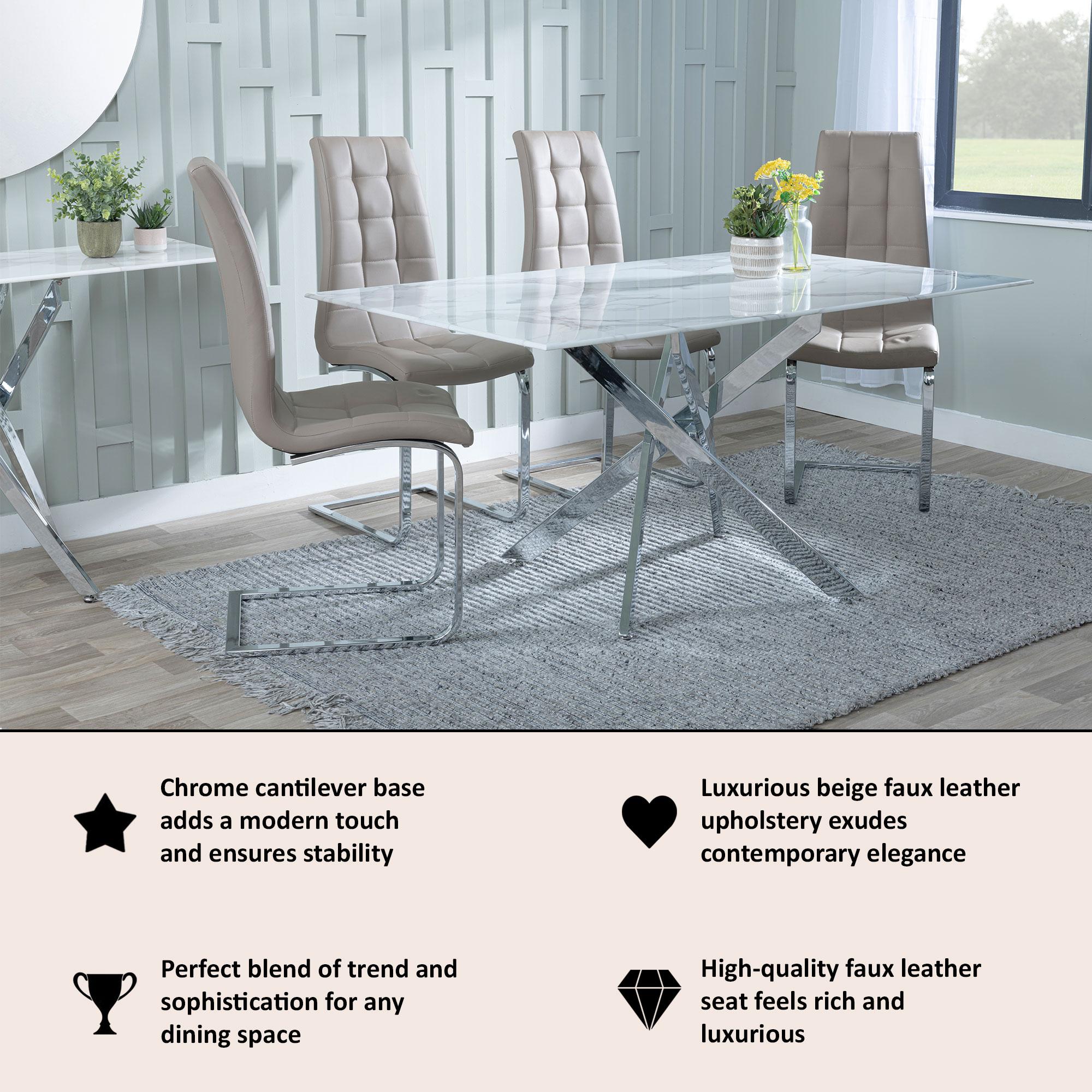 Chrome cantilever base adds a modern touch and ensures stability

Luxurious beige faux leather upholstery exudes contemporary elegance

Perfect blend of trend and sophistication for any dining space

High-quality faux leather seat feels rich and luxurious