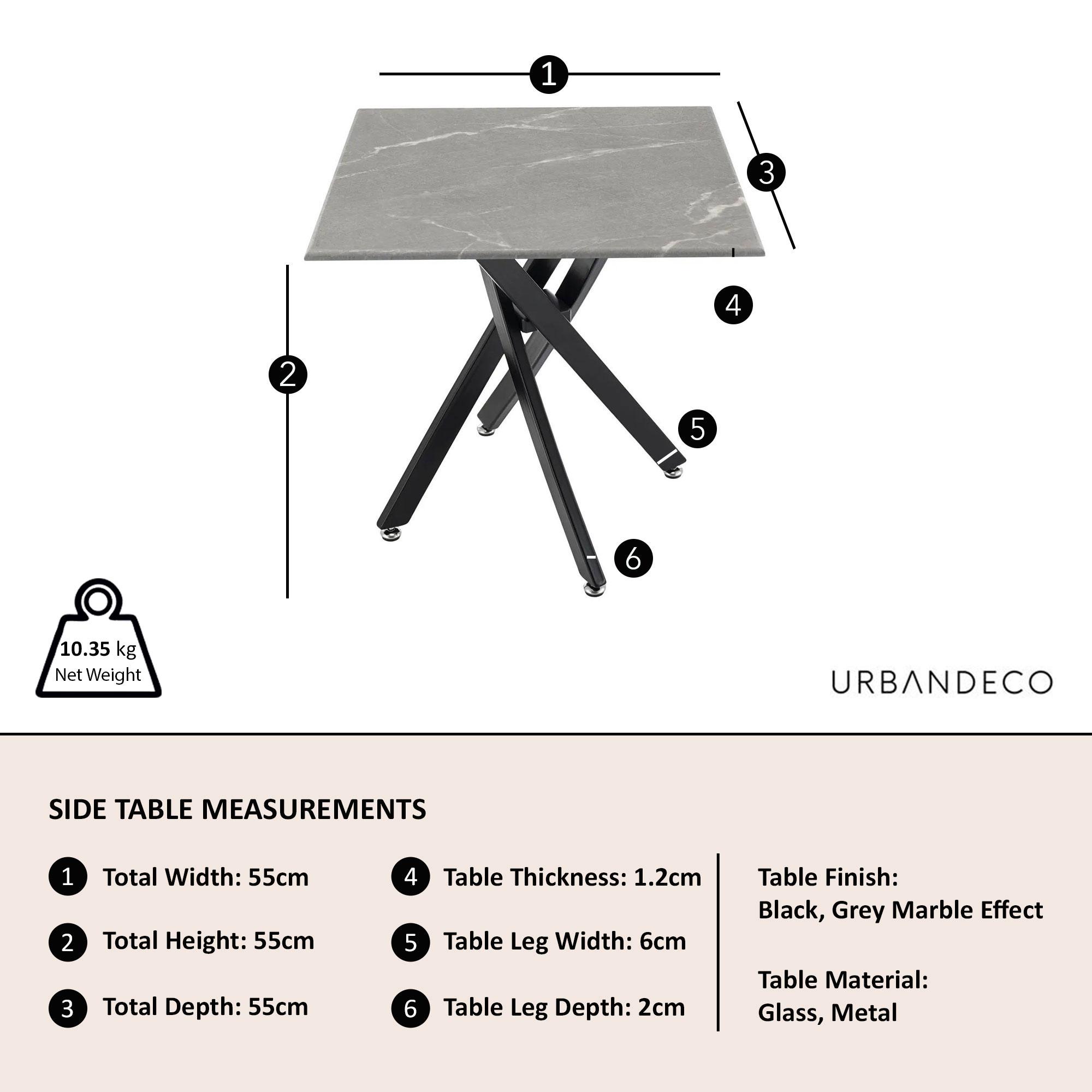 1

3

4

2

5

6

10.35 kg
Net Weight

URBANDECO

SIDE TABLE MEASUREMENTS

1 Total Width: 55cm

2 Total Height: 55cm

3 Total Depth: 55cm

4 Table Thickness: 1.2cm

5 Table Leg Width: 6cm

6 Table Leg Depth: 2cm

Table Finish:
Black, Grey Marble Effect

Table Material:
Glass, Metal