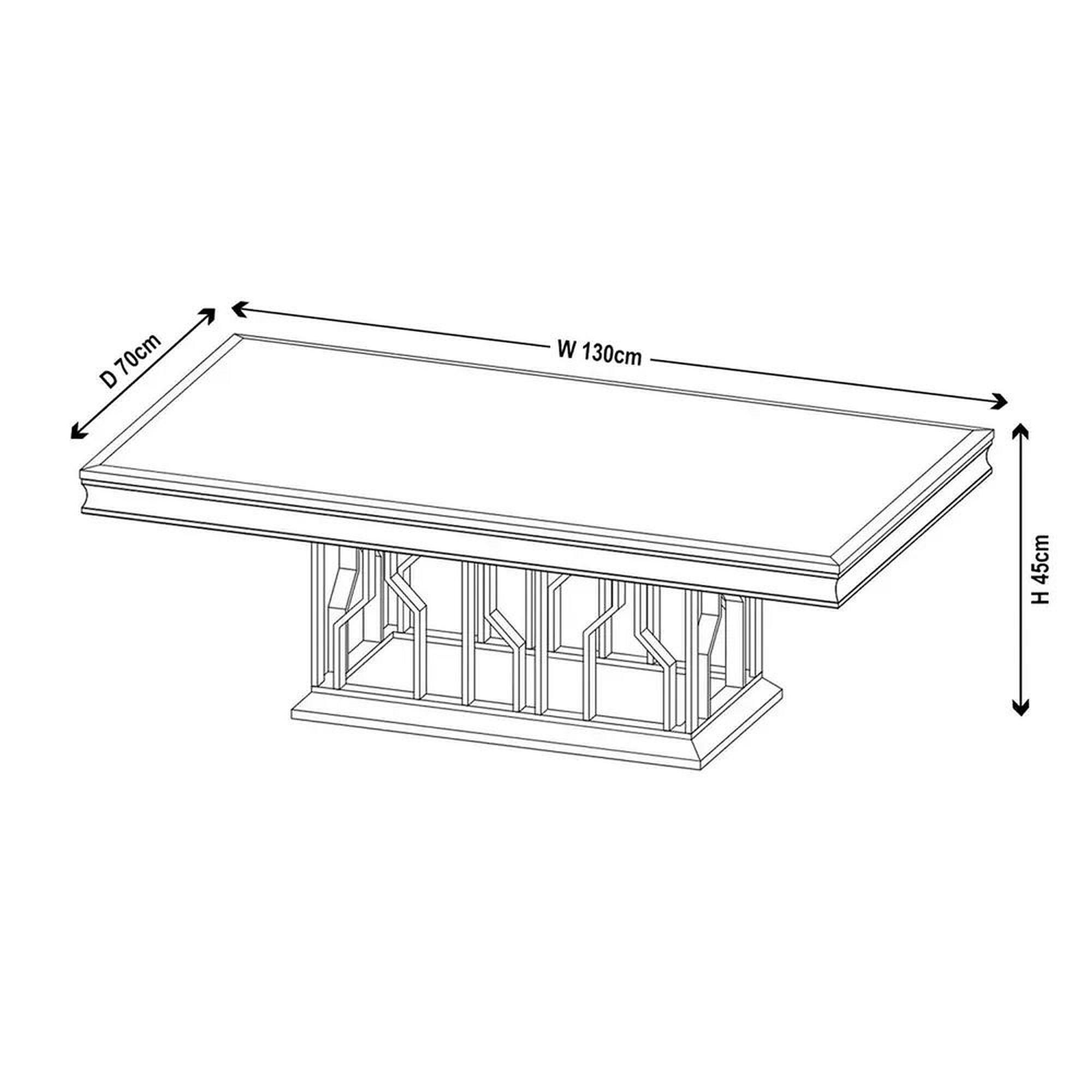 D 70cm
W 130cm
H 45cm