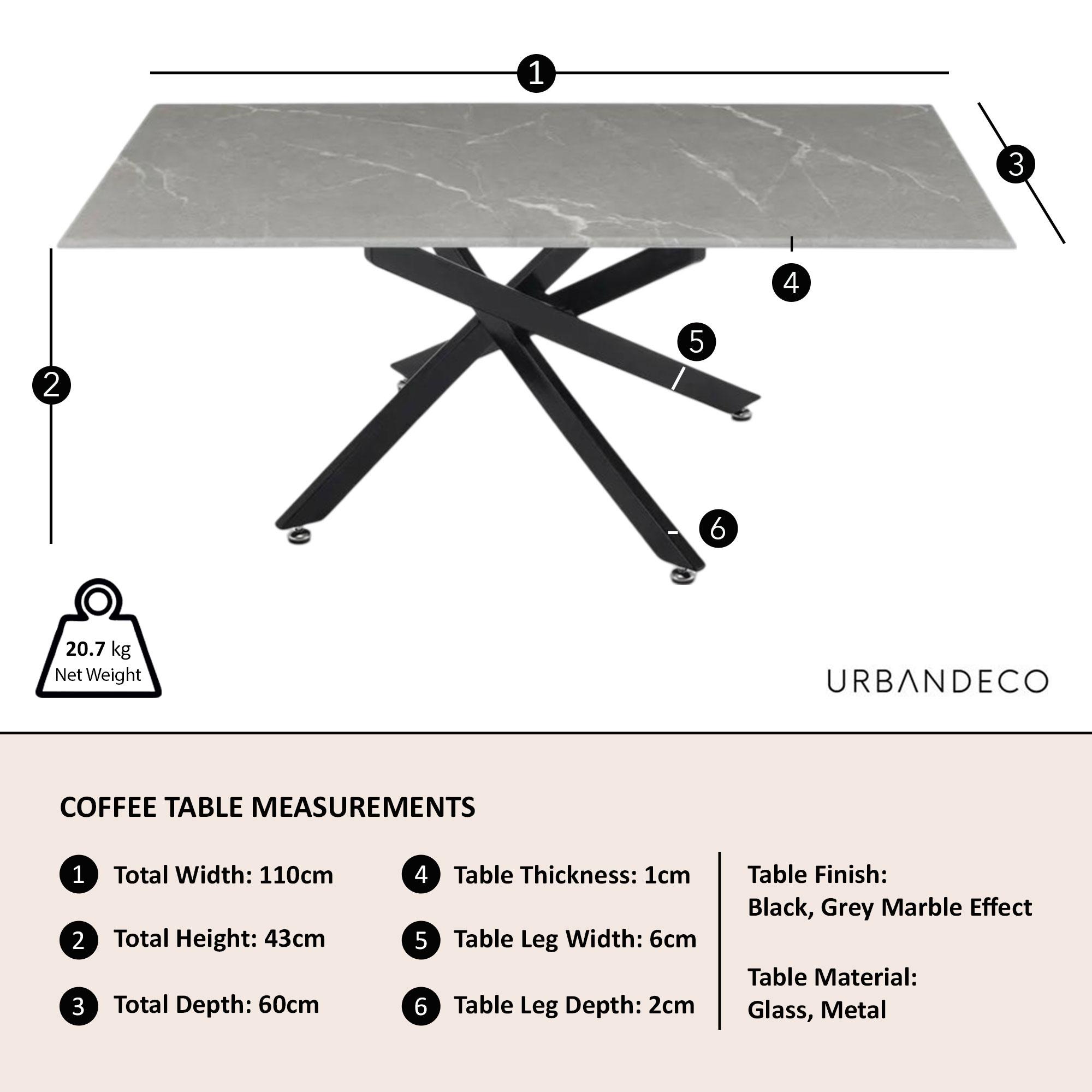 1

3

4

5

2

6

20.7 kg
Net Weight

URBANDECO

COFFEE TABLE MEASUREMENTS

1 Total Width: 110cm

2 Total Height: 43cm

3 Total Depth: 60cm

4 Table Thickness: 1cm

5 Table Leg Width: 6cm

6 Table Leg Depth: 2cm

Table Finish:
Black, Grey Marble Effect

Table Material:
Glass, Metal