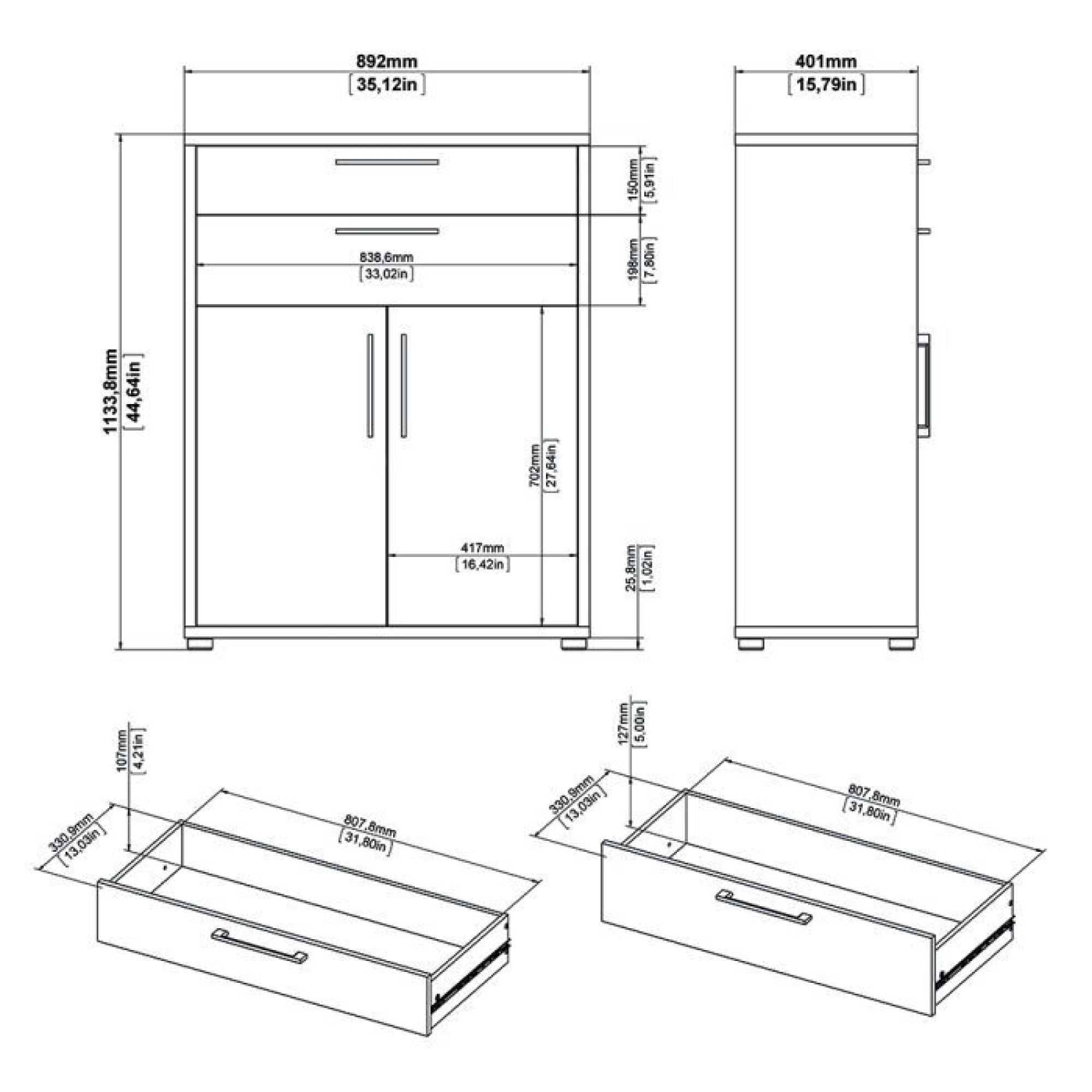 892mm
[35,12in]

401mm
[15,79in]

1133,8mm
[44,64in]

150mm
[5,91in]

198mm
[7,80in]

838,6mm
[33,02in]

702mm
[27,64in]

417mm
[16,42in]

25,8mm
[1,02in]

107mm
[4,21in]

330,9mm
[13,03in]

807,8mm
[31,80in]

127mm
[5,00in]

330,9mm
[13,03in]

807,8mm
[31,80in]