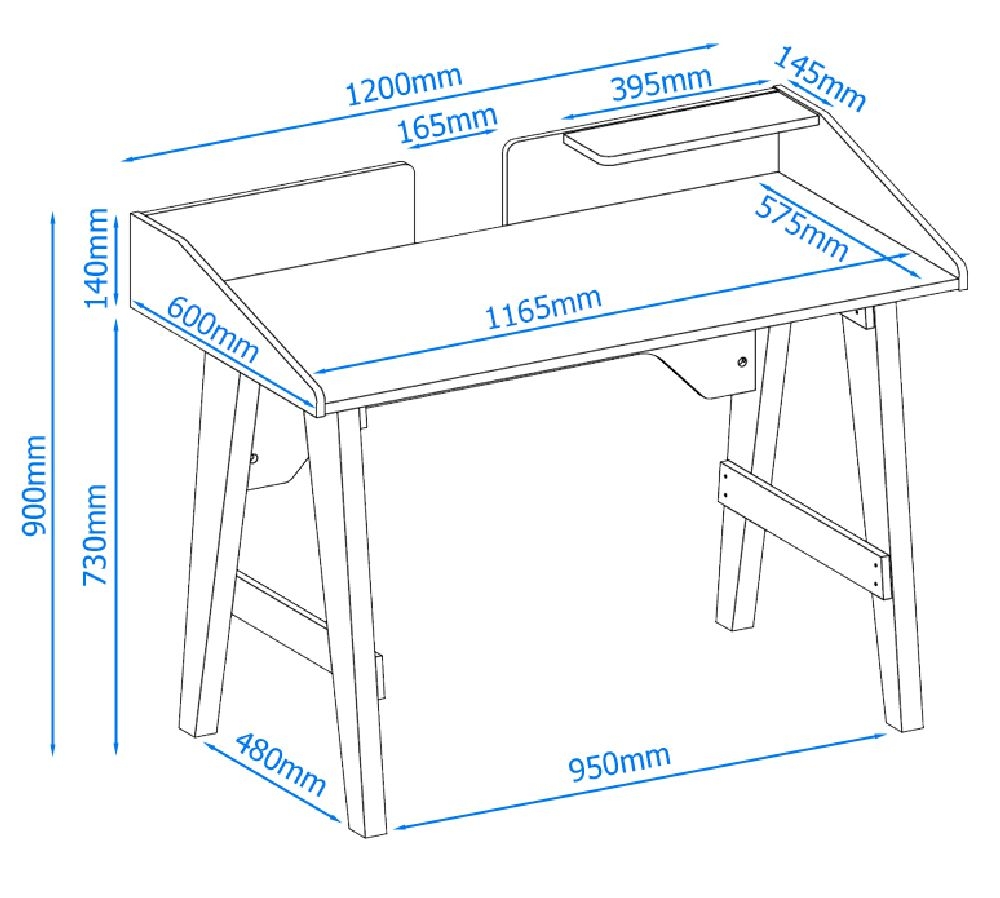 1200mm
395mm
145mm
165mm
575mm
140mm
600mm
1165mm
900mm
730mm
480mm
950mm