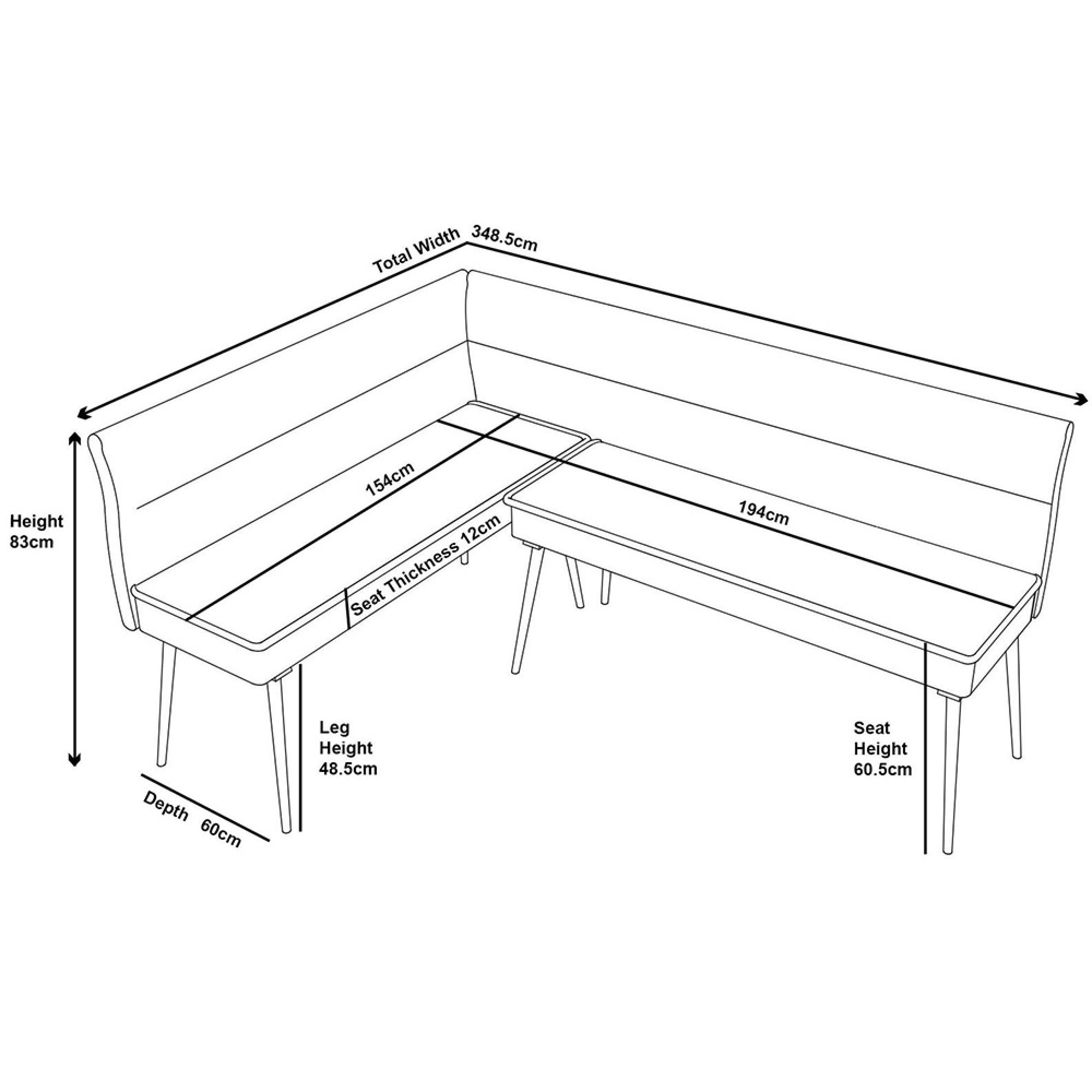 Total Width 348.5cm

Height
83cm

154cm

194cm

Seat Thickness 12cm

Leg
Height
48.5cm

Seat
Height
60.5cm

Depth 60cm