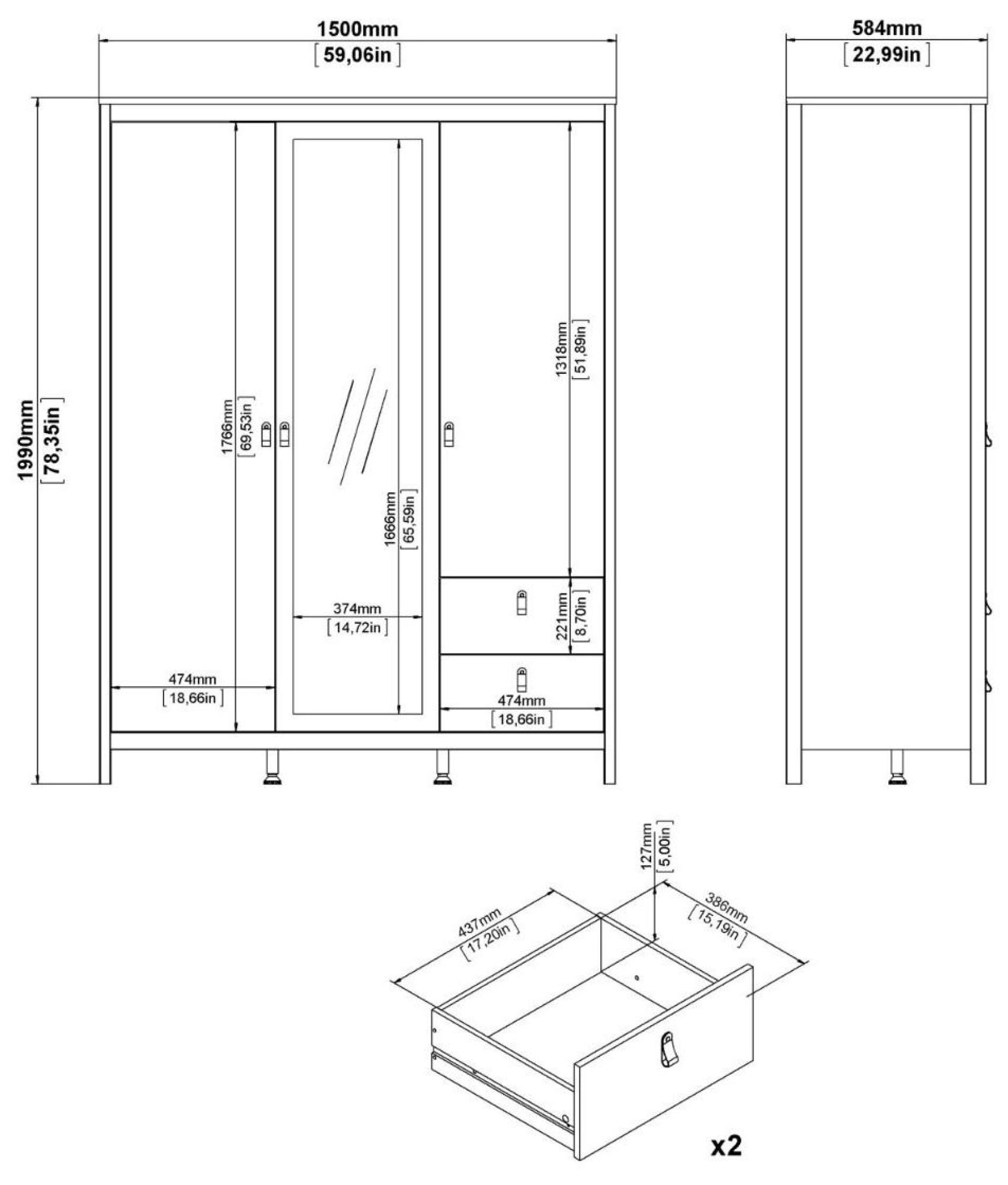 1500mm
[59,06in]

584mm
[22,99in]

1990mm
[78,35in]

1766mm
[69,53in]

1666mm
[65,59in]

1318mm
[51,89in]

374mm
[14,72in]

221mm
[8,70in]

474mm
[18,66in]

474mm
[18,66in]

127mm
[5,00in]

437mm
[17,20in]

386mm
[15,19in]

x2