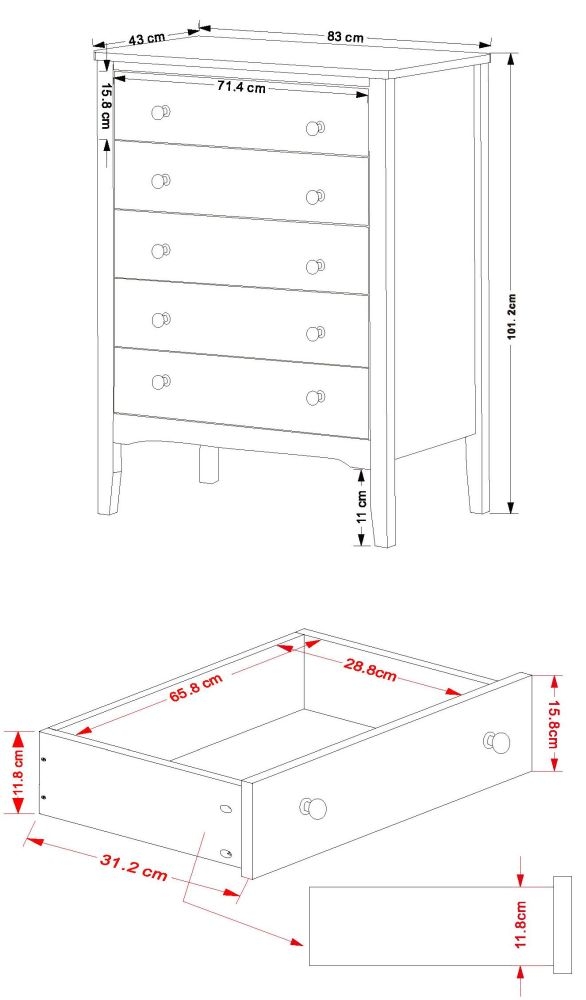 43 cm
83 cm
71.4 cm
15.8 cm
101. 2cm
11 cm
65.8 cm
28.8cm
15.8cm
11.8 cm
31.2 cm
11.8cm