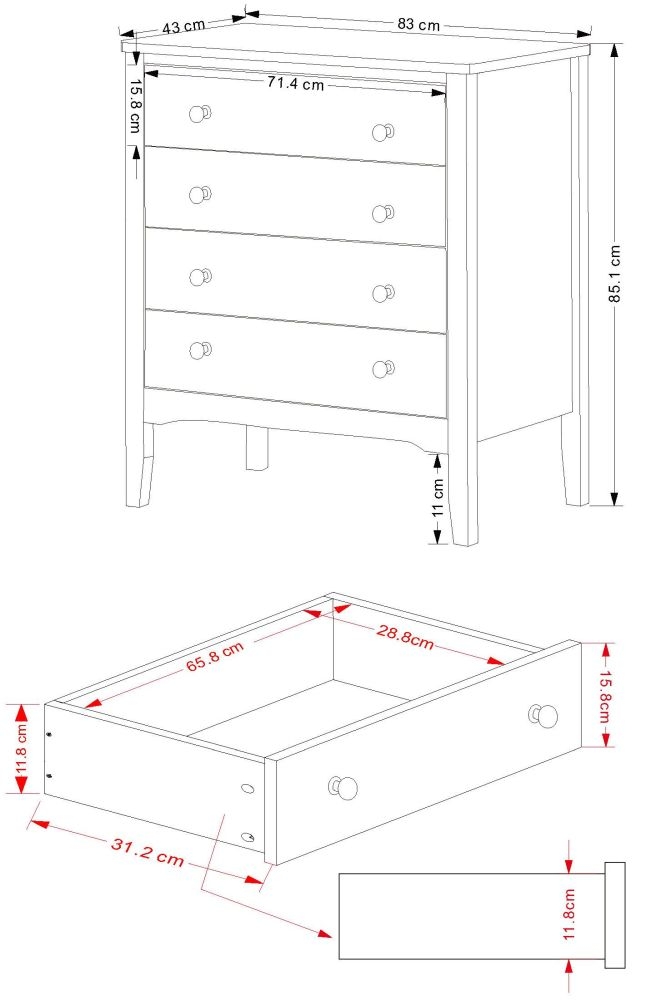 43 cm
83 cm
71.4 cm
15.8 cm
85.1 cm
11 cm
65.8 cm
28.8cm
15.8cm
11.8 cm
31.2 cm
11.8cm