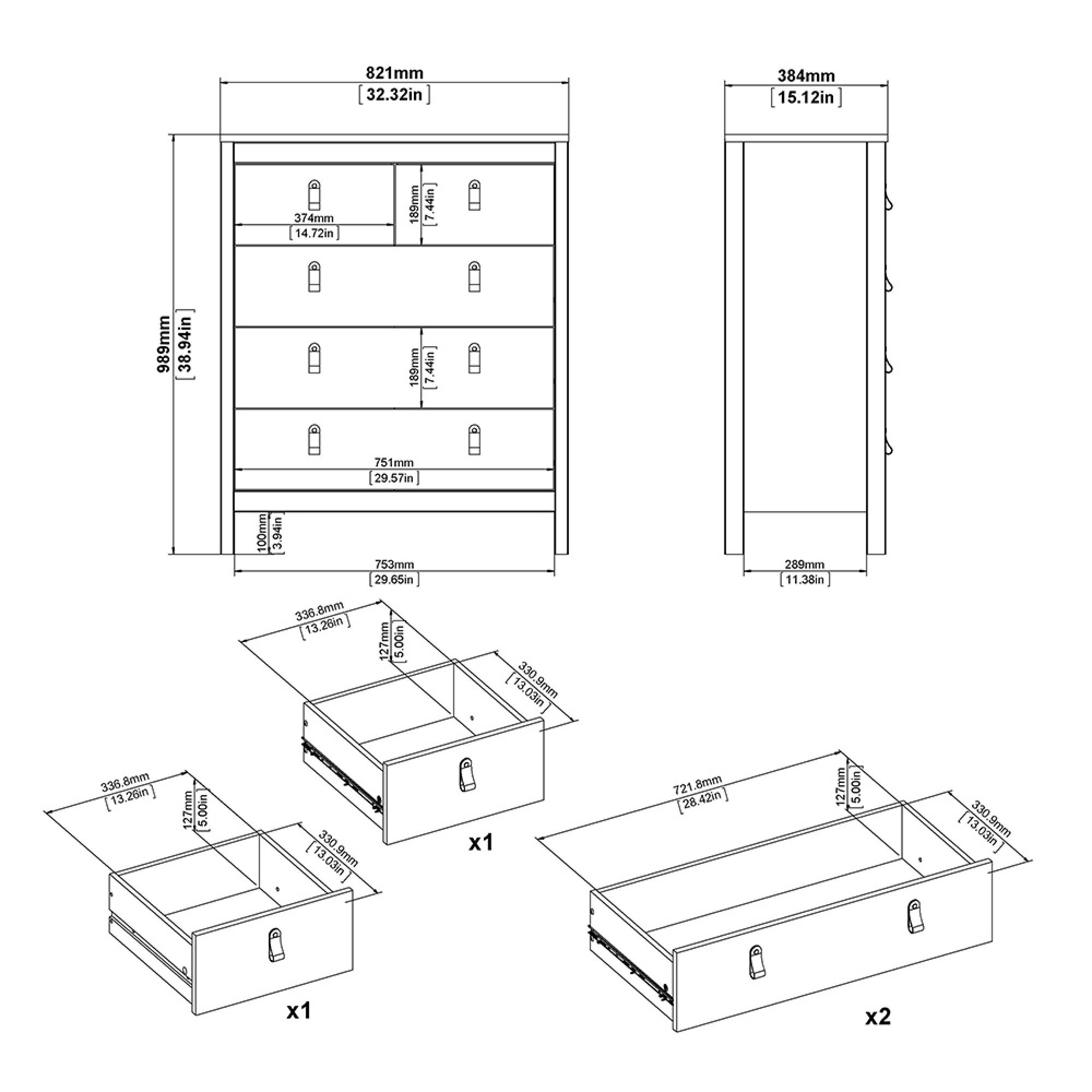 821mm
[32.32in]

384mm
[15.12in]

989mm
[38.94in]

374mm
[14.72in]

189mm
[7.44in]

189mm
[7.44in]

751mm
[29.57in]

100mm
[3.94in]

753mm
[29.65in]

289mm
[11.38in]

336.8mm
[13.26in]
127mm
[5.00in]
330.9mm
[13.03in]
x1

336.8mm
[13.26in]
127mm
[5.00in]
330.9mm
[13.03in]
x1

721.8mm
[28.42in]
127mm
[5.00in]
330.9mm
[13.03in]
x2