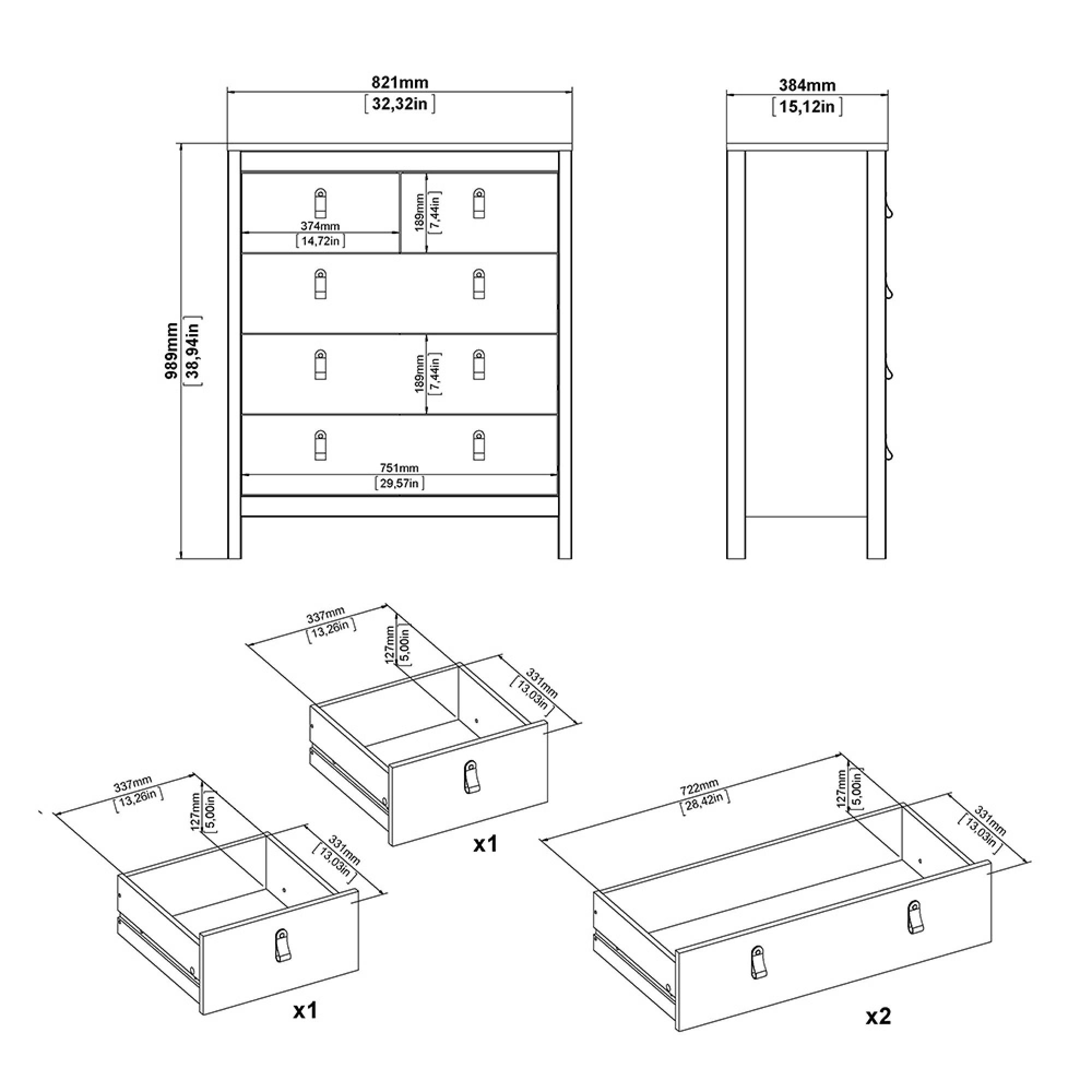 821mm
[32,32in]

384mm
[15,12in]

989mm
[38,94in]

374mm
[14,72in]

189mm
[7,44in]

189mm
[7,44in]

751mm
[29,57in]

337mm
[13,26in]
127mm
[5,00in]
331mm
[13,03in]
x1

337mm
[13,26in]
127mm
[5,00in]
331mm
[13,03in]
x1

722mm
[28,42in]
127mm
[5,00in]
331mm
[13,03in]
x2