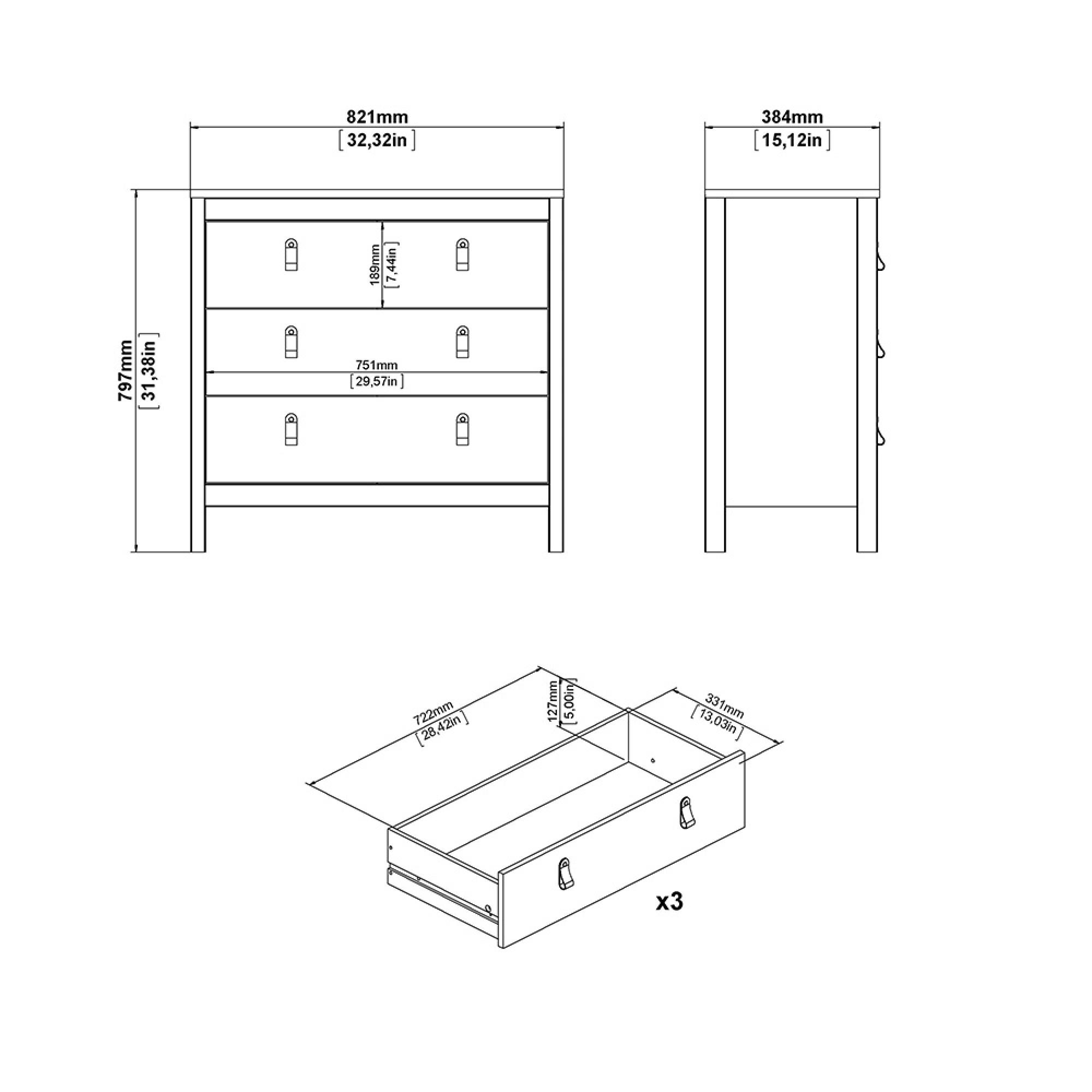 821mm
[32,32in]

384mm
[15,12in]

797mm
[31,38in]

189mm
[7,44in]

751mm
[29,57in]

722mm
[28,42in]

127mm
[5,00in]

331mm
[13,03in]

x3