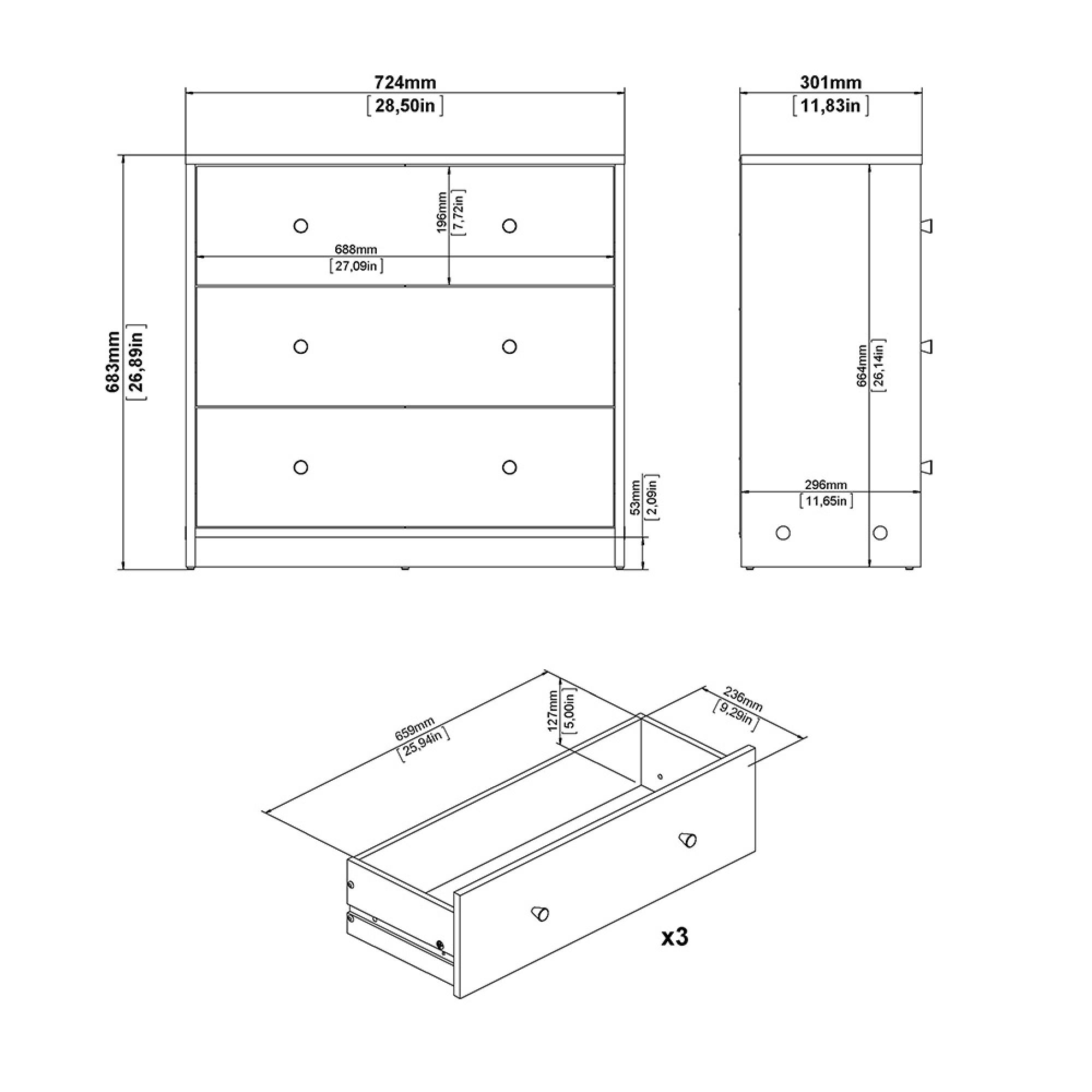 724mm
[28,50in]

301mm
[11,83in]

683mm
[26,89in]

196mm
[7,72in]

688mm
[27,09in]

53mm
[2,09in]

664mm
[26,14in]

296mm
[11,65in]

659mm
[25,94in]

127mm
[5,00in]

236mm
[9,29in]

x3