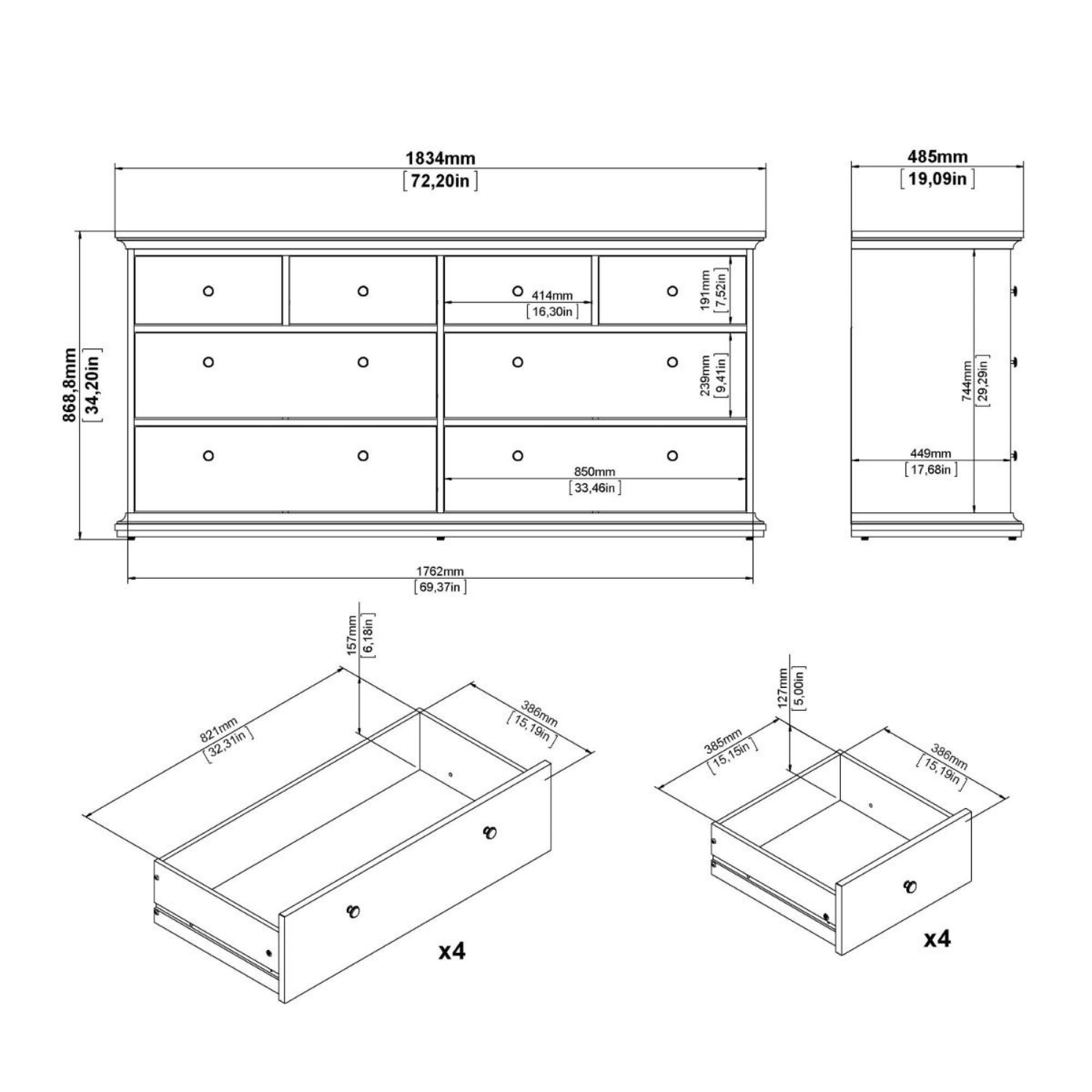 1834mm
[72,20in]

485mm
[19,09in]

868,8mm
[34,20in]

414mm
[16,30in]

191mm
[7,52in]

239mm
[9,41in]

850mm
[33,46in]

744mm
[29,29in]

449mm
[17,68in]

1762mm
[69,37in]

157mm
[6,18in]

821mm
[32,31in]

386mm
[15,19in]

x4

127mm
[5,00in]

385mm
[15,15in]

386mm
[15,19in]

x4