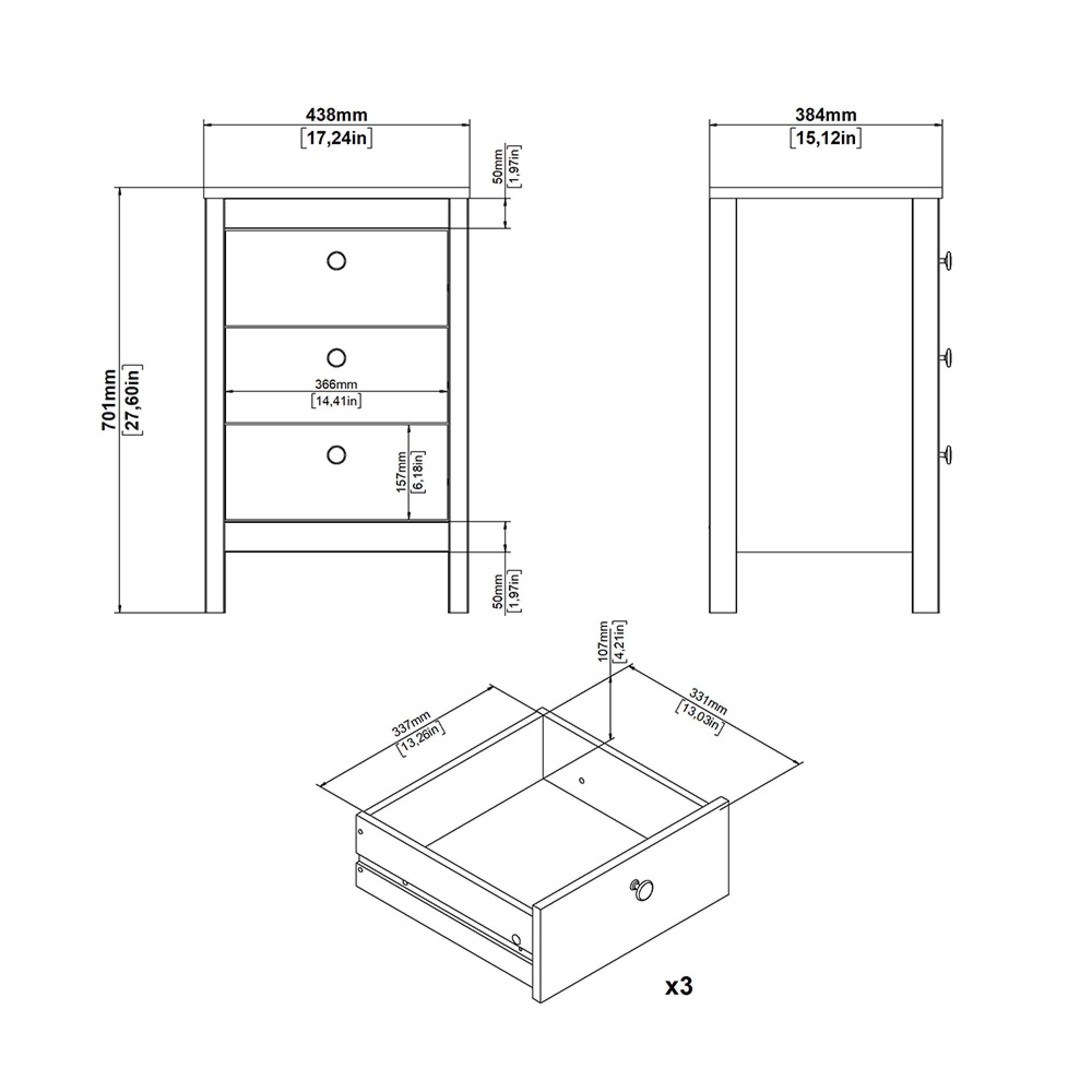 438mm
[17,24in]

384mm
[15,12in]

50mm
[1,97in]

701mm
[27,60in]

366mm
[14,41in]

157mm
[6,18in]

50mm
[1,97in]

107mm
[4,21in]

337mm
[13,26in]

331mm
[13,03in]

x3