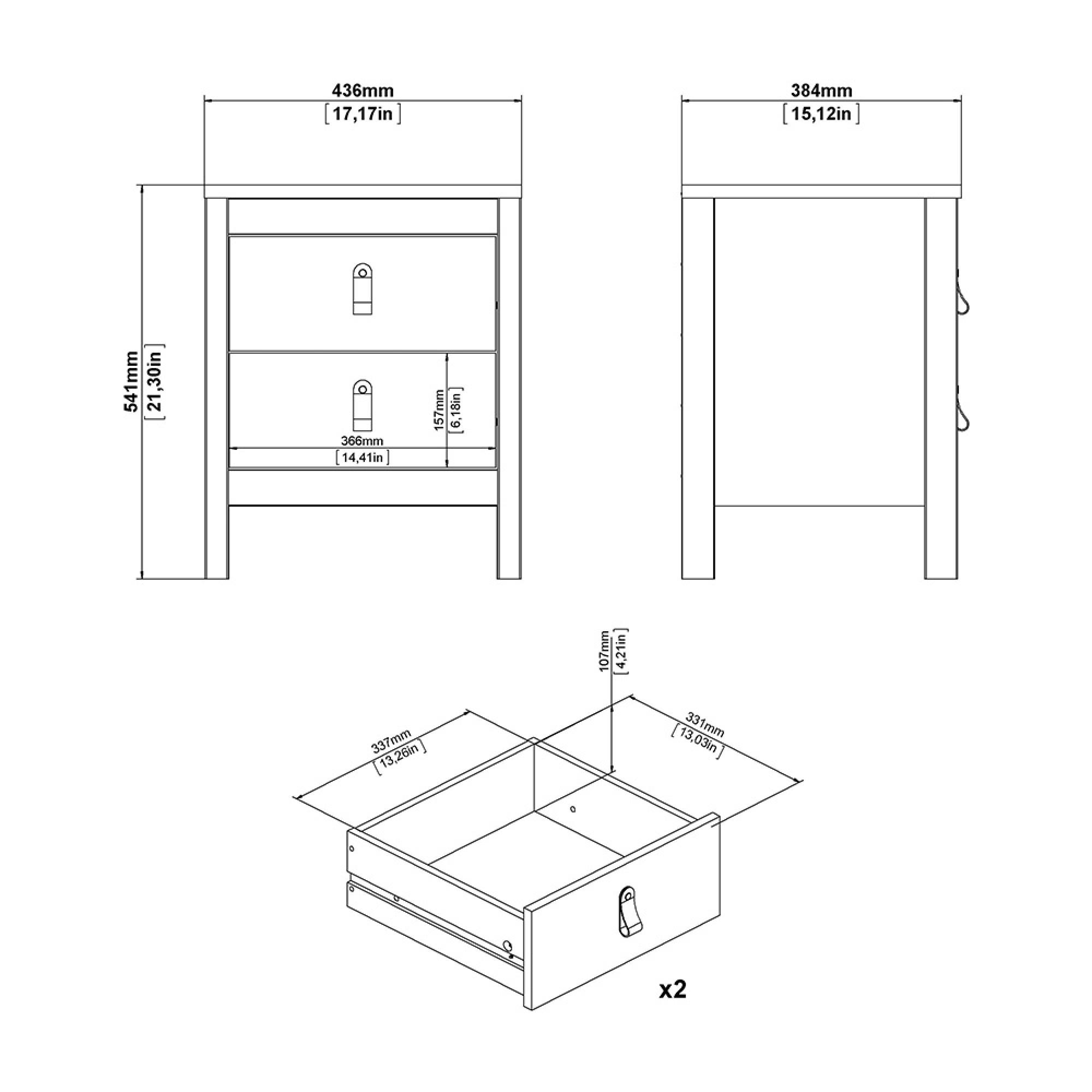 436mm
[17,17in]

384mm
[15,12in]

541mm
[21,30in]

157mm
[6,18in]

366mm
[14,41in]

107mm
[4,21in]

337mm
[13,26in]

331mm
[13,03in]

x2