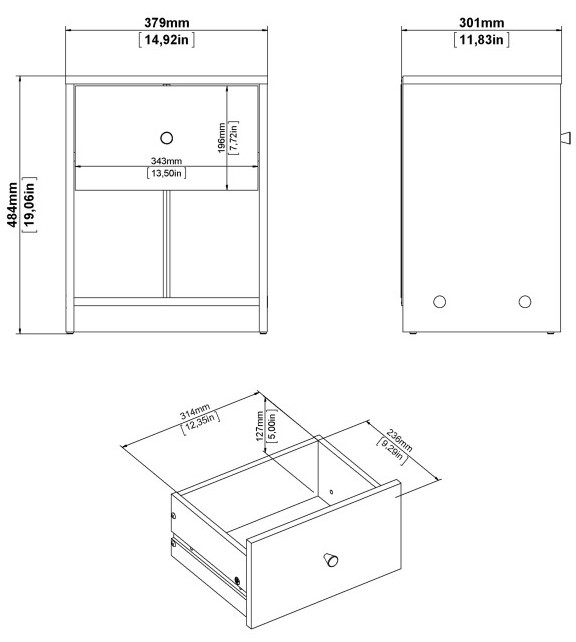 379mm
[14,92in]

301mm
[11,83in]

484mm
[19,06in]

196mm
[7,72in]

343mm
[13,50in]

314mm
[12,35in]

127mm
[5,00in]

236mm
[9,28in]