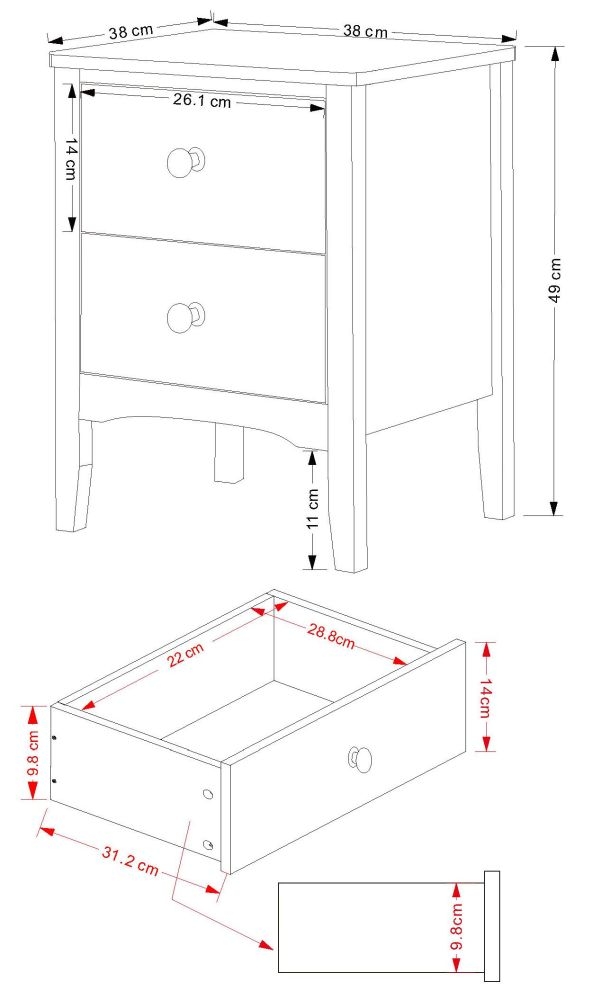 38 cm
38 cm
26.1 cm
14 cm
49 cm
11 cm
22 cm
28.8cm
14cm
9.8 cm
31.2 cm
9.8cm