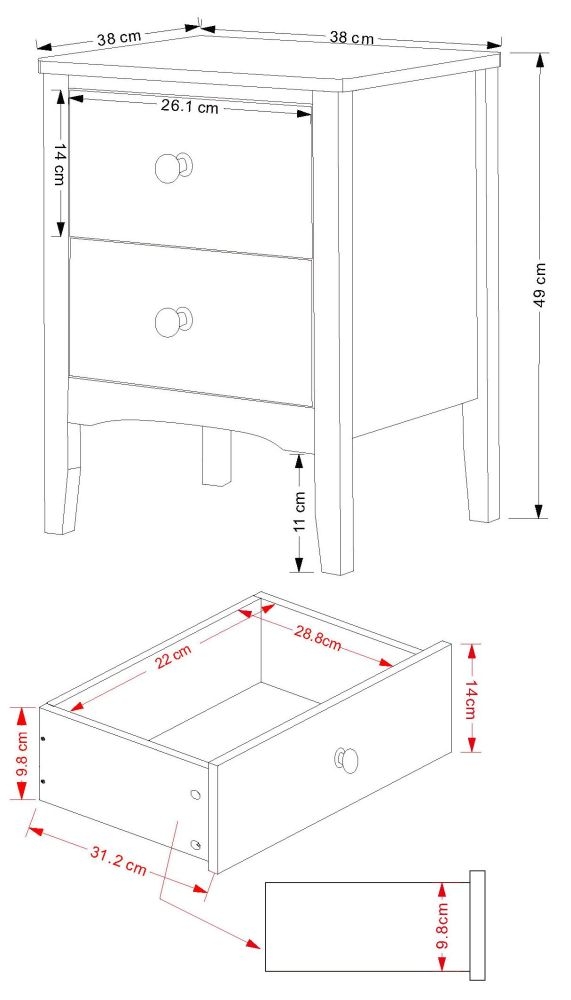 38 cm
38 cm
26.1 cm
14 cm
49 cm
11 cm
22 cm
28.8cm
14cm
9.8 cm
31.2 cm
9.8cm