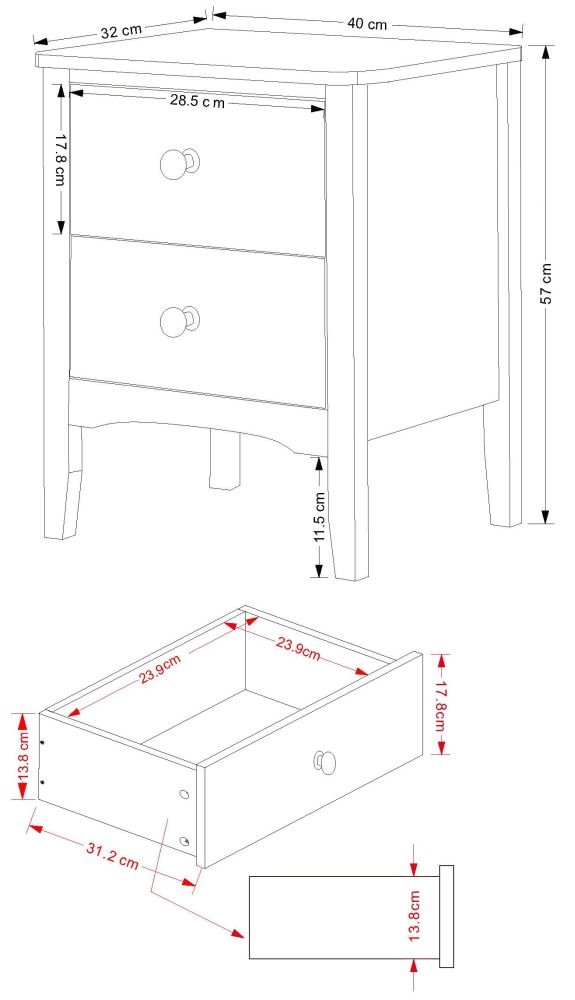 32 cm
40 cm
28.5 c m
17.8 cm
57 cm
11.5 cm
23.9cm
23.9cm
17.8cm
13.8 cm
31.2 cm
13.8cm