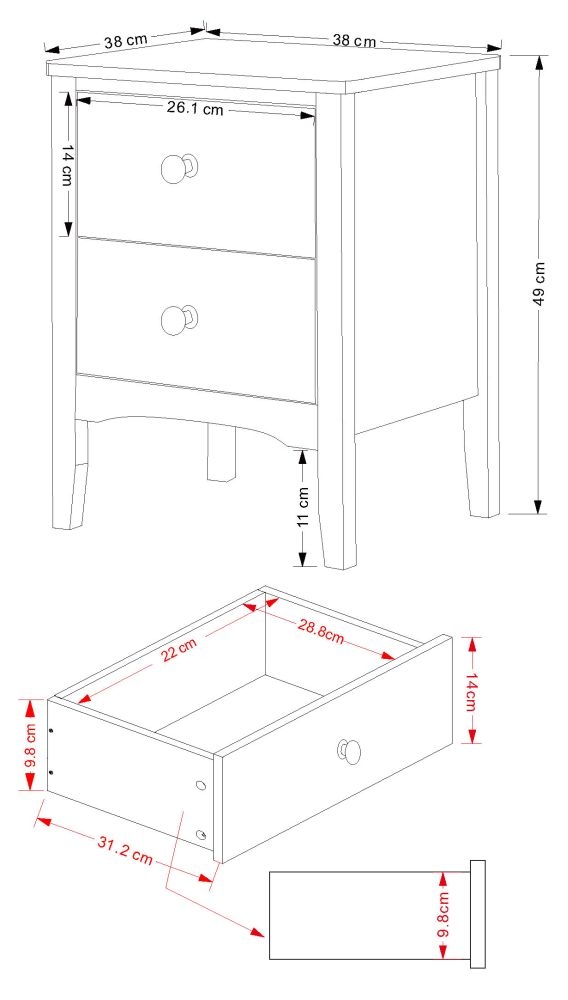 38 cm
38 cm
26.1 cm
14 cm
49 cm
11 cm
22 cm
28.8cm
14cm
9.8 cm
31.2 cm
9.8cm