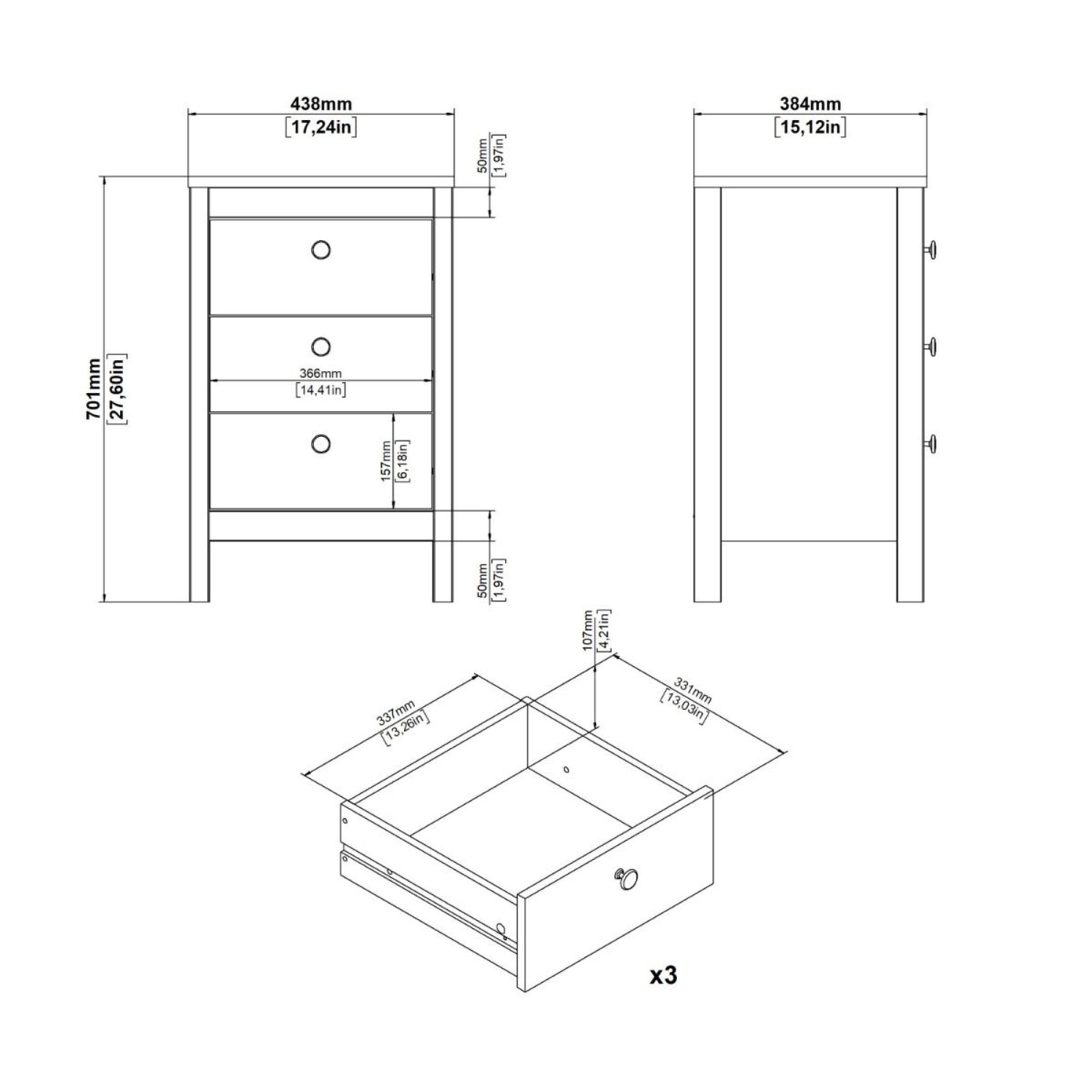 438mm
[17,24in]

384mm
[15,12in]

50mm
[1,97in]

701mm
[27,60in]

366mm
[14,41in]

157mm
[6,18in]

50mm
[1,97in]

107mm
[4,21in]

337mm
[13,26in]

331mm
[13,03in]

x3