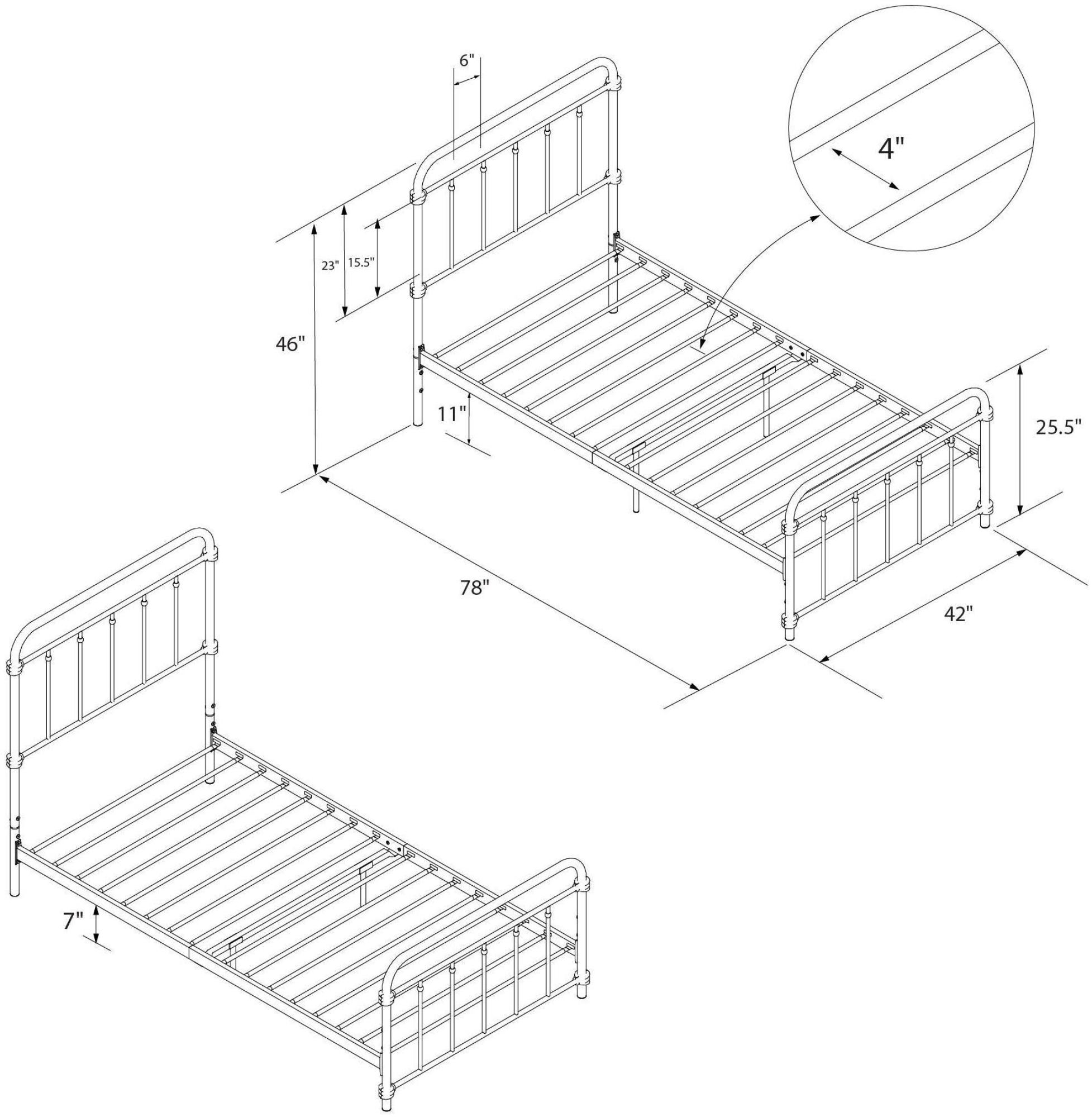 6"

4"

23"

15.5"

46"

11"

25.5"

78"

42"

7"