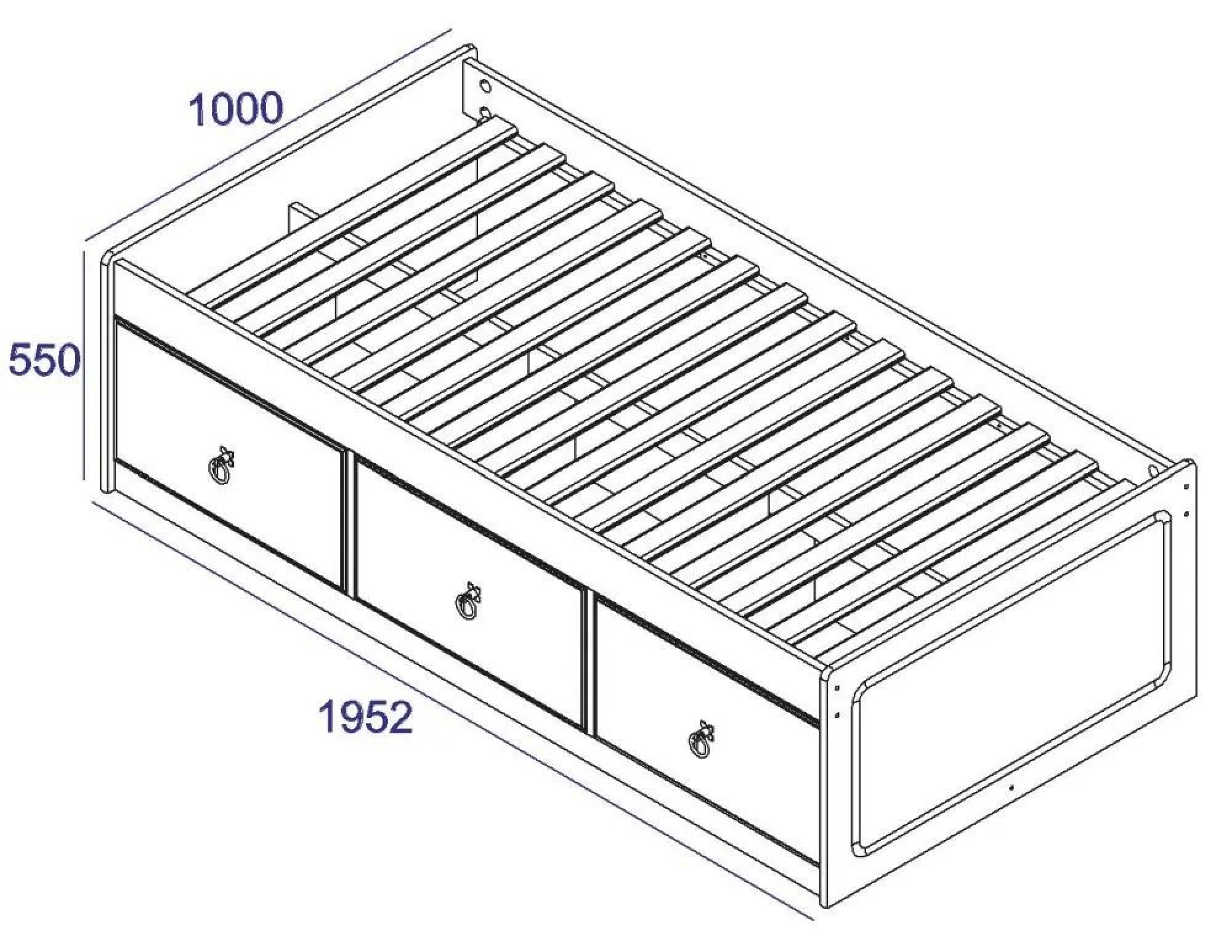 1000

550

1952