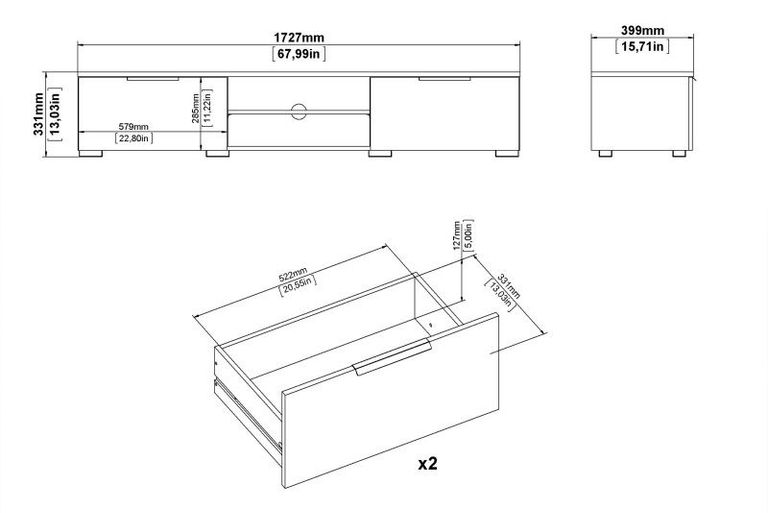 1727mm
[67,99in]

399mm
[15,71in]

331mm
[13,03in]

579mm
[22,80in]

285mm
[11,22in]

522mm
[20,55in]

127mm
[5,00in]

331mm
[13,03in]

x2