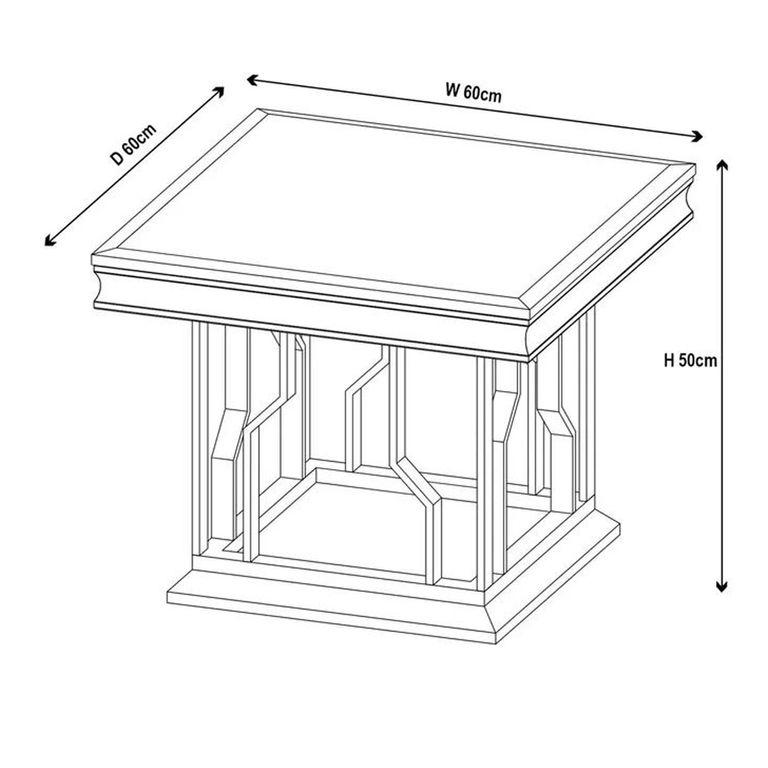 D 60cm

W 60cm

H 50cm