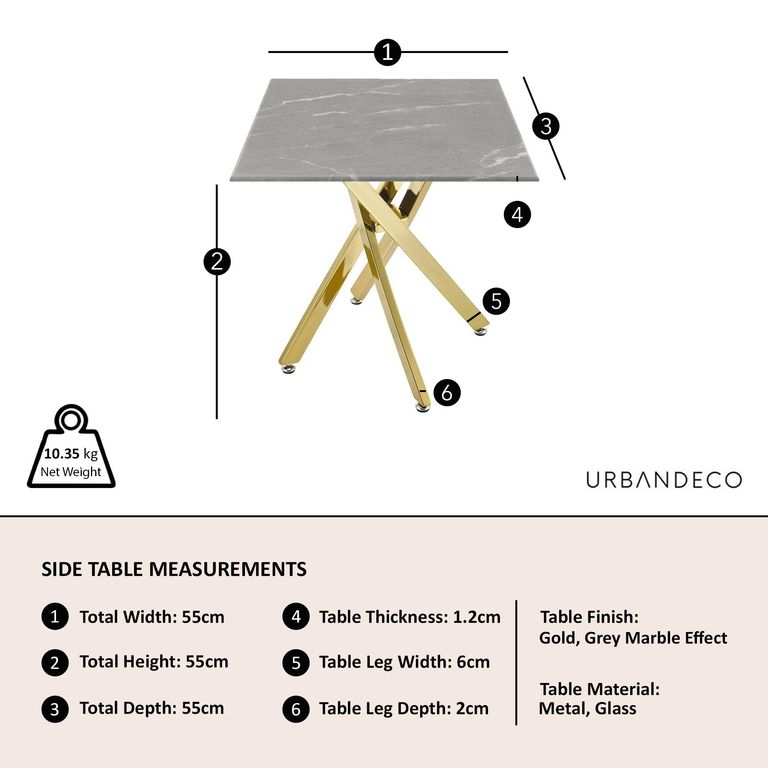 1
3
4
2
5
6
10.35 kg
Net Weight
URBANDECO

SIDE TABLE MEASUREMENTS

1 Total Width: 55cm
2 Total Height: 55cm
3 Total Depth: 55cm

4 Table Thickness: 1.2cm
5 Table Leg Width: 6cm
6 Table Leg Depth: 2cm

Table Finish:
Gold, Grey Marble Effect

Table Material:
Metal, Glass