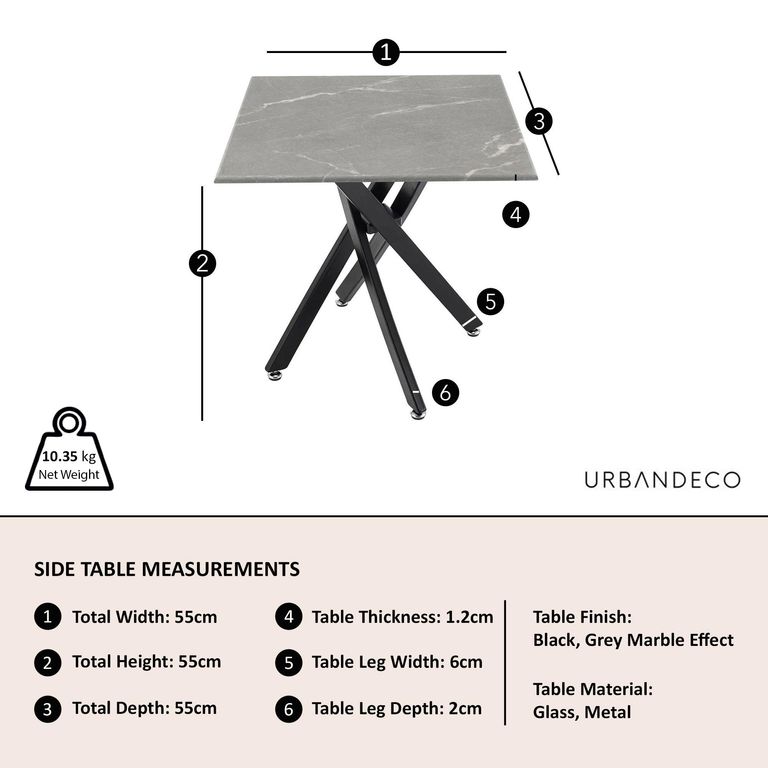 1
3
4
2
5
6

10.35 kg
Net Weight

URBANDECO

SIDE TABLE MEASUREMENTS

1 Total Width: 55cm
2 Total Height: 55cm
3 Total Depth: 55cm

4 Table Thickness: 1.2cm
5 Table Leg Width: 6cm
6 Table Leg Depth: 2cm

Table Finish:
Black, Grey Marble Effect

Table Material:
Glass, Metal