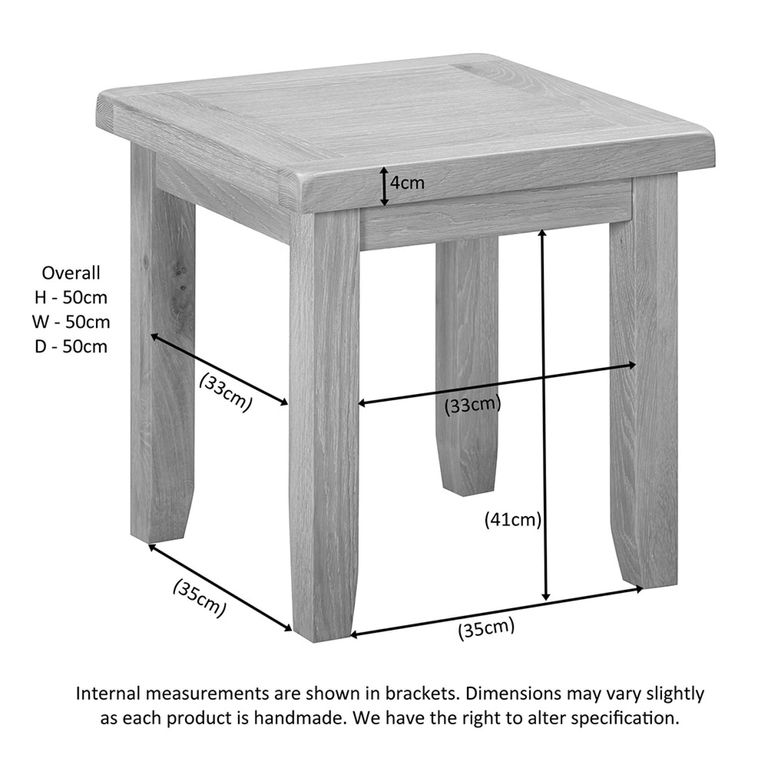 4cm

Overall
H - 50cm
W - 50cm
D - 50cm

(33cm)

(33cm)

(41cm)

(35cm)

(35cm)

Internal measurements are shown in brackets. Dimensions may vary slightly as each product is handmade. We have the right to alter specification.