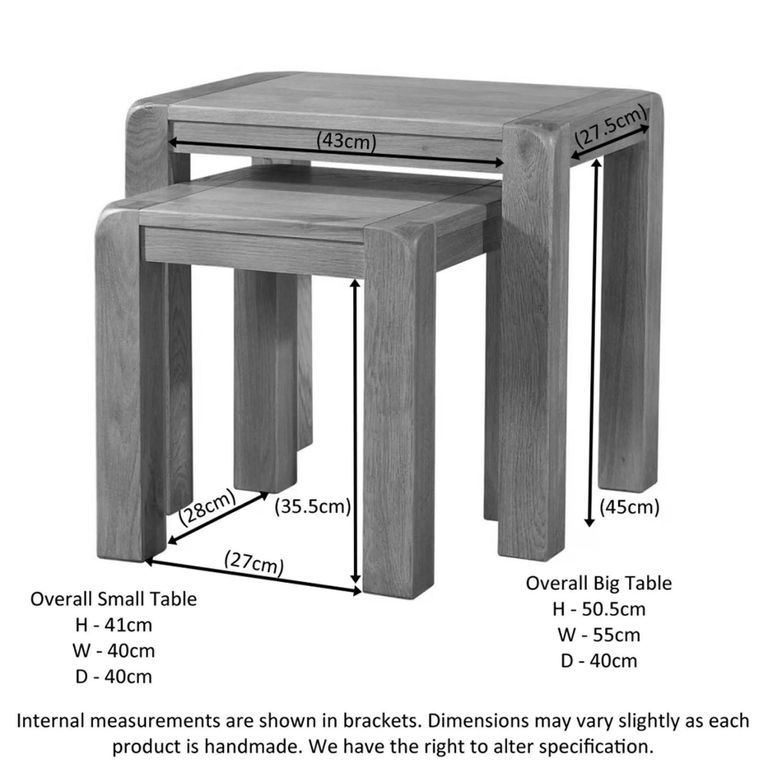 (43cm)
(27.5cm)
(28cm)
(35.5cm)
(45cm)
(27cm)

Overall Small Table
H - 41cm
W - 40cm
D - 40cm

Overall Big Table
H - 50.5cm
W - 55cm
D - 40cm

Internal measurements are shown in brackets. Dimensions may vary slightly as each product is handmade. We have the right to alter specification.