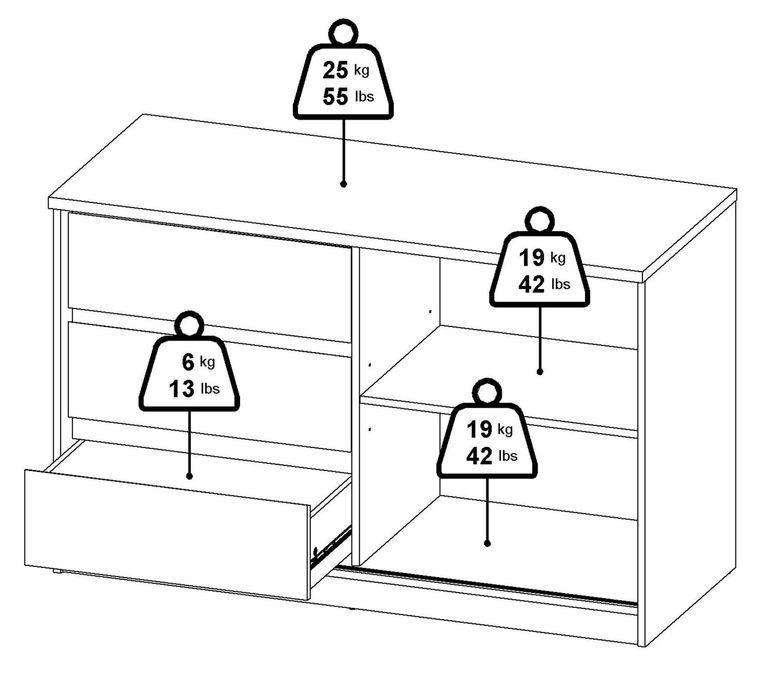 25 kg
55 lbs

19 kg
42 lbs

6 kg
13 lbs

19 kg
42 lbs