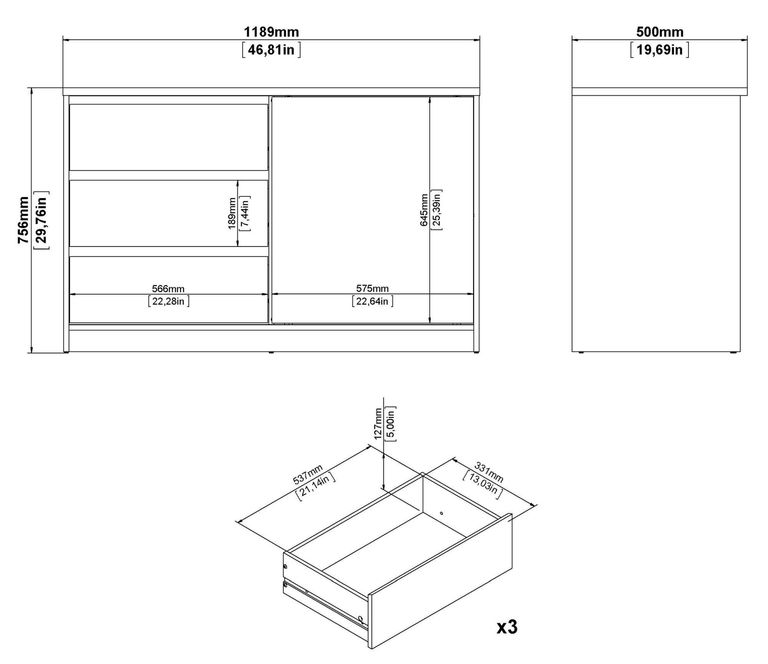 1189mm
[46,81in]

500mm
[19,69in]

756mm
[29,76in]

189mm
[7,44in]

645mm
[25,39in]

566mm
[22,28in]

575mm
[22,64in]

127mm
[5,00in]

537mm
[21,14in]

331mm
[13,03in]

x3