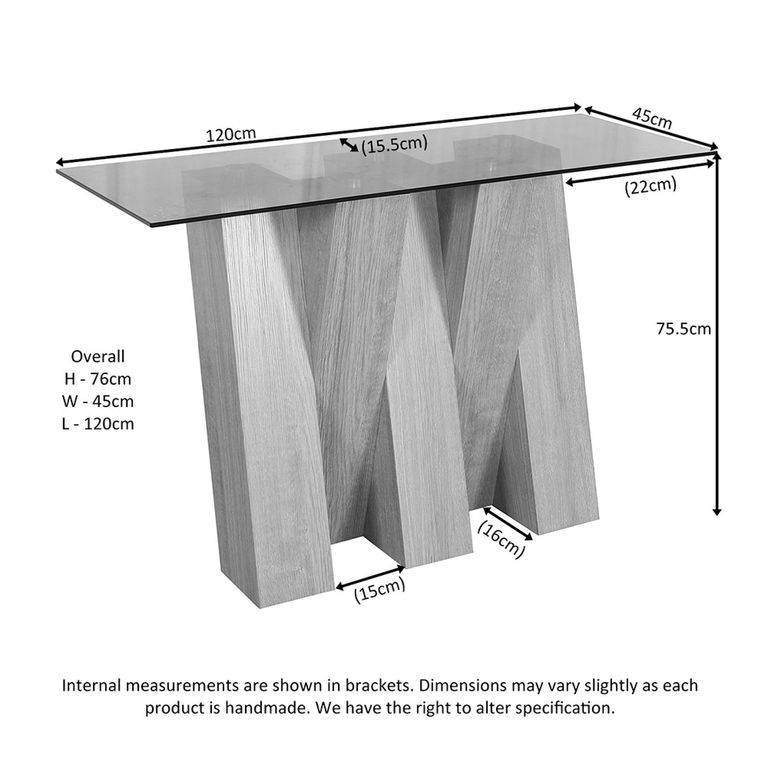 120cm

45cm

(15.5cm)

(22cm)

75.5cm

Overall
H - 76cm
W - 45cm
L - 120cm

(16cm)

(15cm)

Internal measurements are shown in brackets. Dimensions may vary slightly as each product is handmade. We have the right to alter specification.