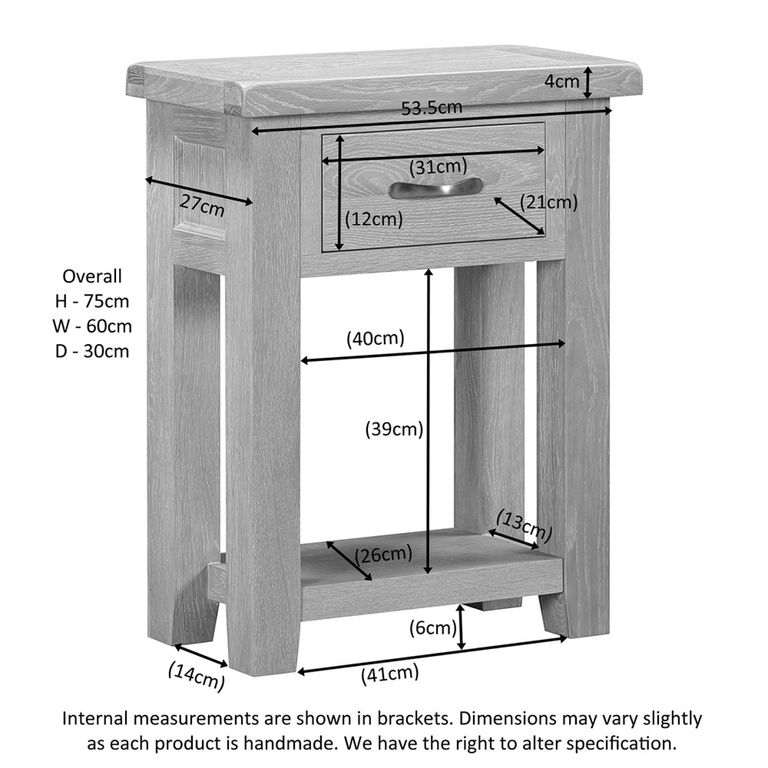 4cm
53.5cm
(31cm)
27cm
(21cm)
(12cm)
Overall
H - 75cm
W - 60cm
D - 30cm
(40cm)
(39cm)
(13cm)
(26cm)
(6cm)
(14cm)
(41cm)

Internal measurements are shown in brackets. Dimensions may vary slightly as each product is handmade. We have the right to alter specification.