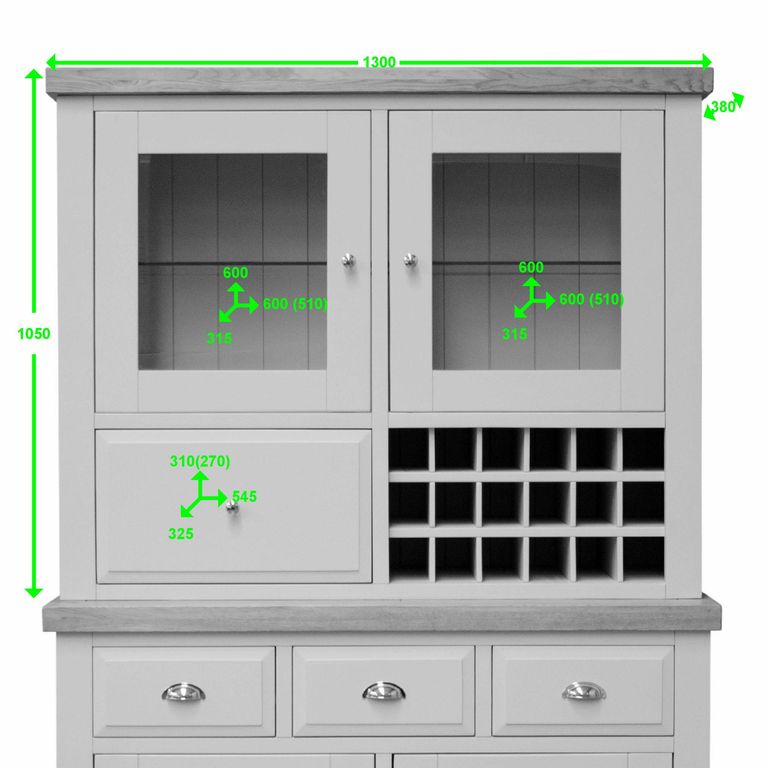 1300
380
1050
600
600 (510)
315
600
600 (510)
315
310(270)
545
325