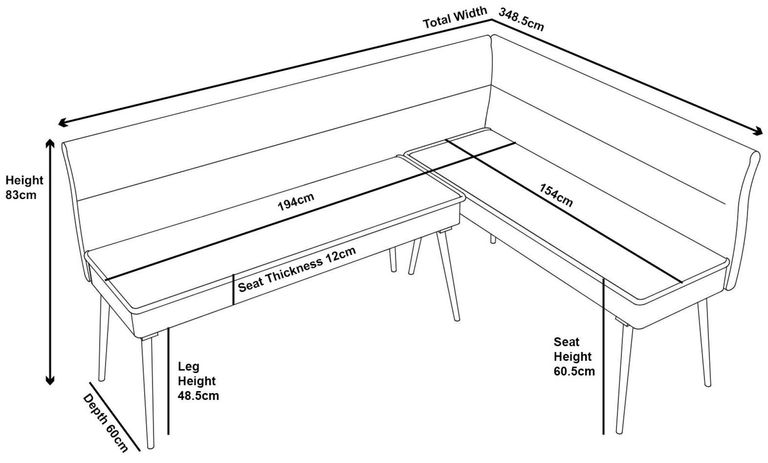 Total Width 348.5cm

Height 83cm

194cm

154cm

Seat Thickness 12cm

Leg Height 48.5cm

Seat Height 60.5cm

Depth 60cm