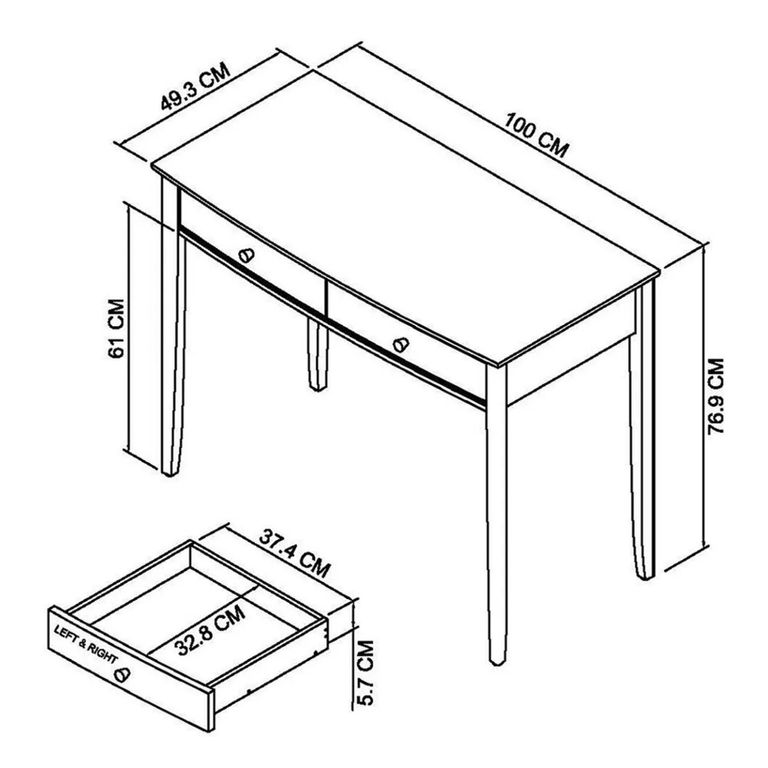 49.3 CM
100 CM
61 CM
76.9 CM
37.4 CM
32.8 CM
LEFT & RIGHT
5.7 CM