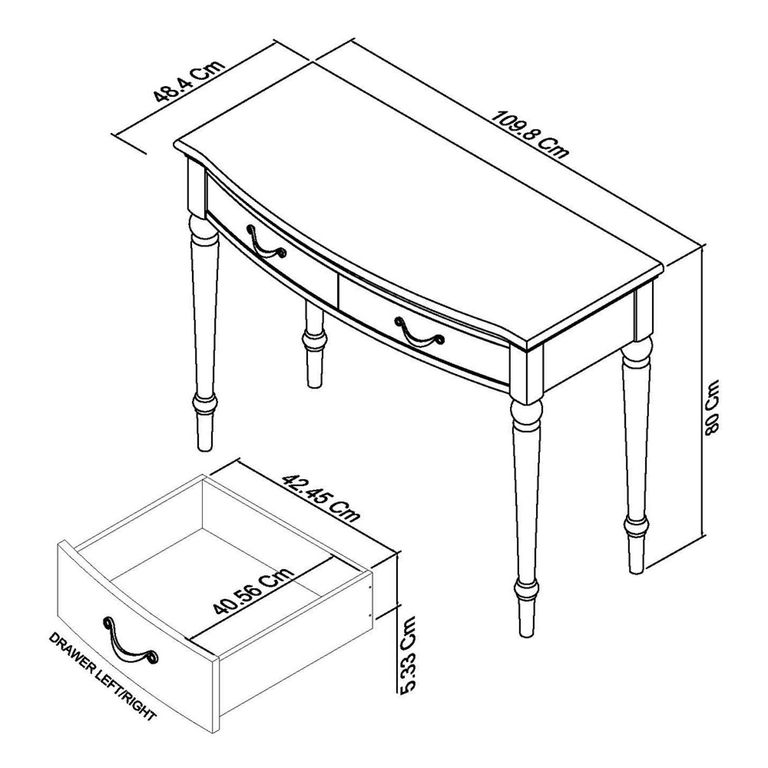 48.4 Cm

109.8 Cm

80 Cm

42.45 Cm

40.56 Cm

5.33 Cm

DRAWER LEFT/RIGHT