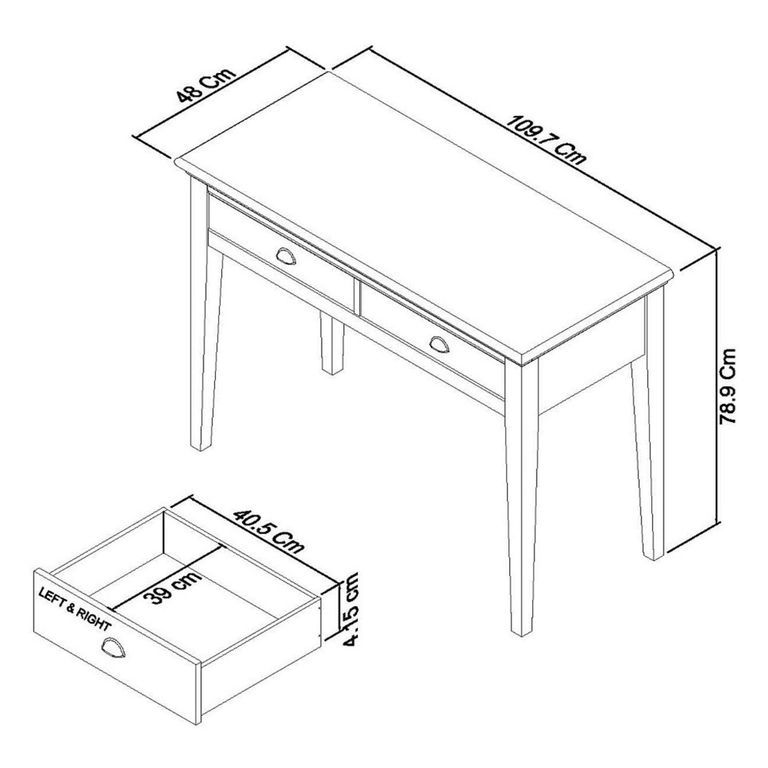 48 Cm

109.7 Cm

78.9 Cm

40.5 Cm

39 cm

4.15 cm

LEFT & RIGHT