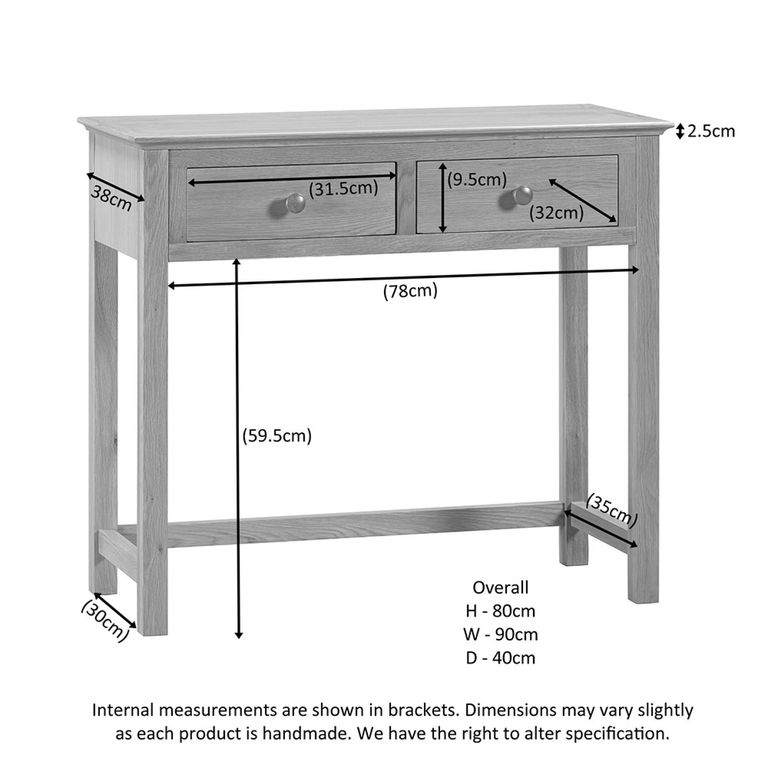 2.5cm

38cm

(31.5cm)

(9.5cm)

(32cm)

(78cm)

(59.5cm)

(35cm)

(30cm)

Overall
H - 80cm
W - 90cm
D - 40cm

Internal measurements are shown in brackets. Dimensions may vary slightly as each product is handmade. We have the right to alter specification.