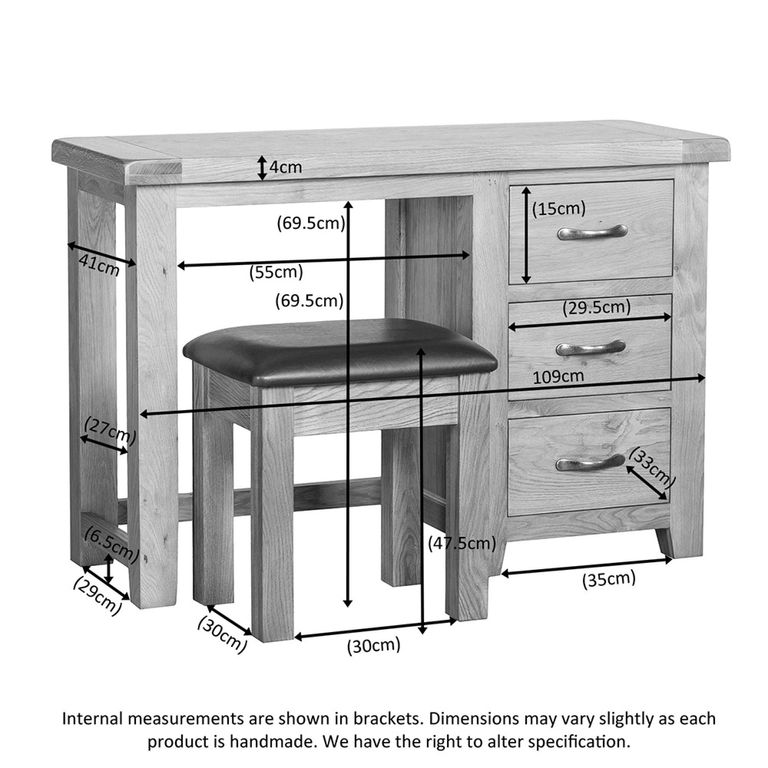 4cm

(69.5cm)

(15cm)

41cm

(55cm)

(69.5cm)

(29.5cm)

109cm

(27cm)

(33cm)

(6.5cm)

(47.5cm)

(29cm)

(35cm)

(30cm)

(30cm)

Internal measurements are shown in brackets. Dimensions may vary slightly as each product is handmade. We have the right to alter specification.