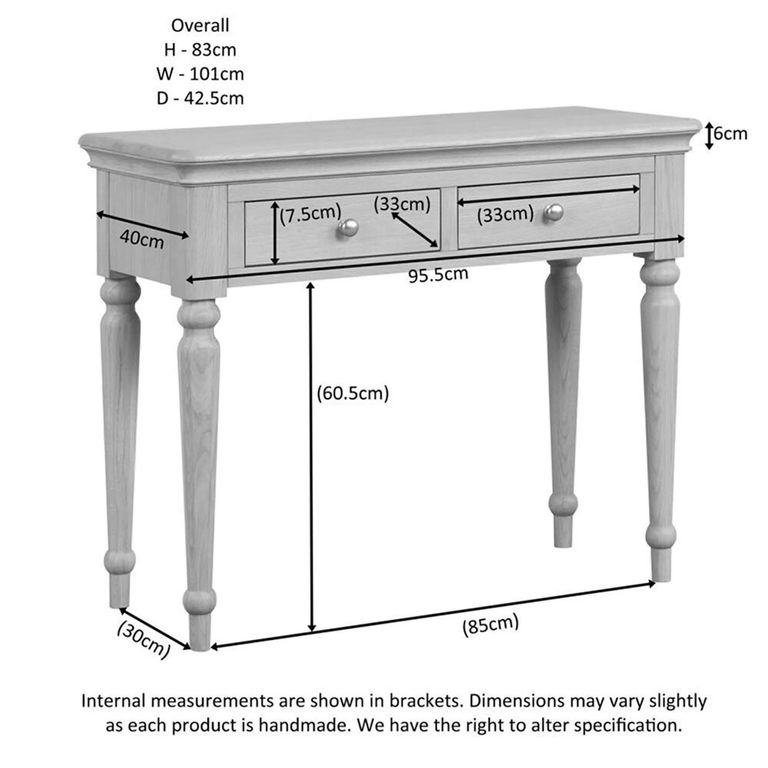 Overall
H - 83cm
W - 101cm
D - 42.5cm

6cm

40cm

(7.5cm)

(33cm)

(33cm)

95.5cm

(60.5cm)

(30cm)

(85cm)

Internal measurements are shown in brackets. Dimensions may vary slightly as each product is handmade. We have the right to alter specification.