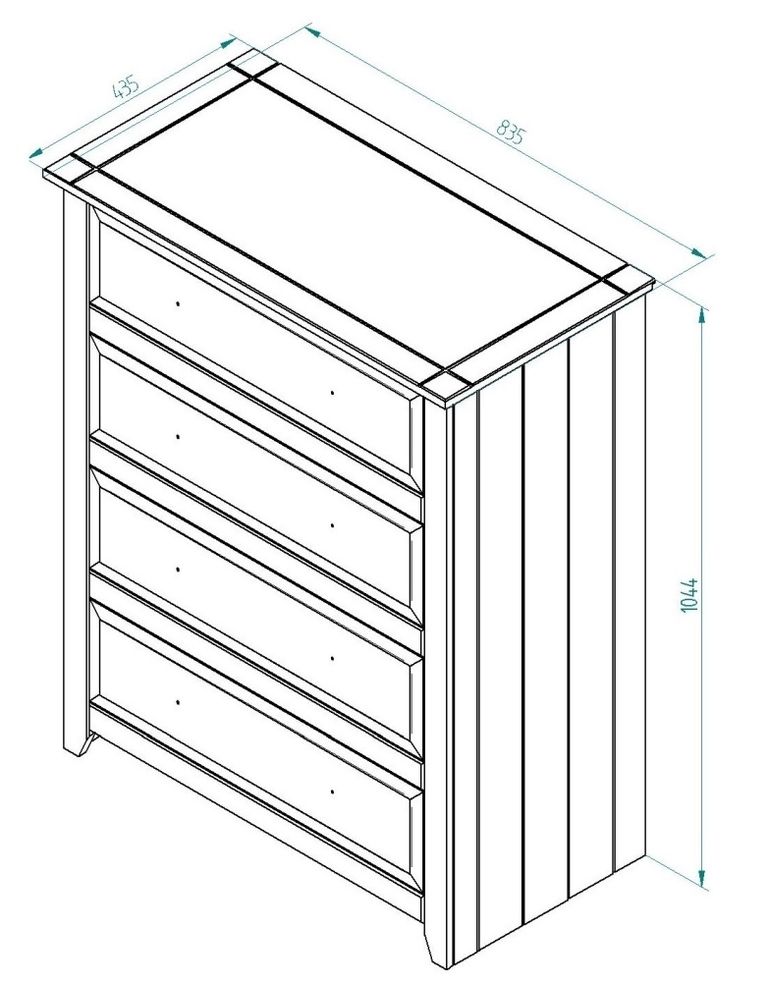 435
835
1044