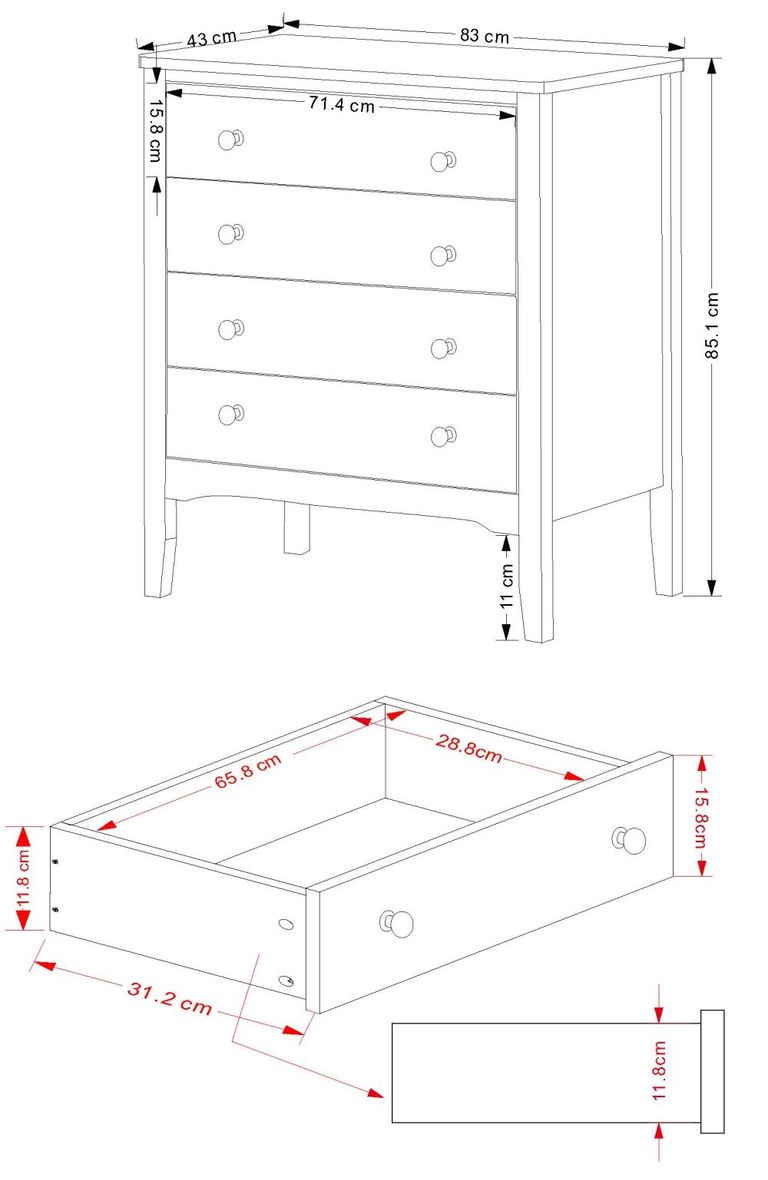 43 cm
83 cm
71.4 cm
15.8 cm
85.1 cm
11 cm

65.8 cm
28.8cm
15.8cm
11.8 cm
31.2 cm
11.8cm