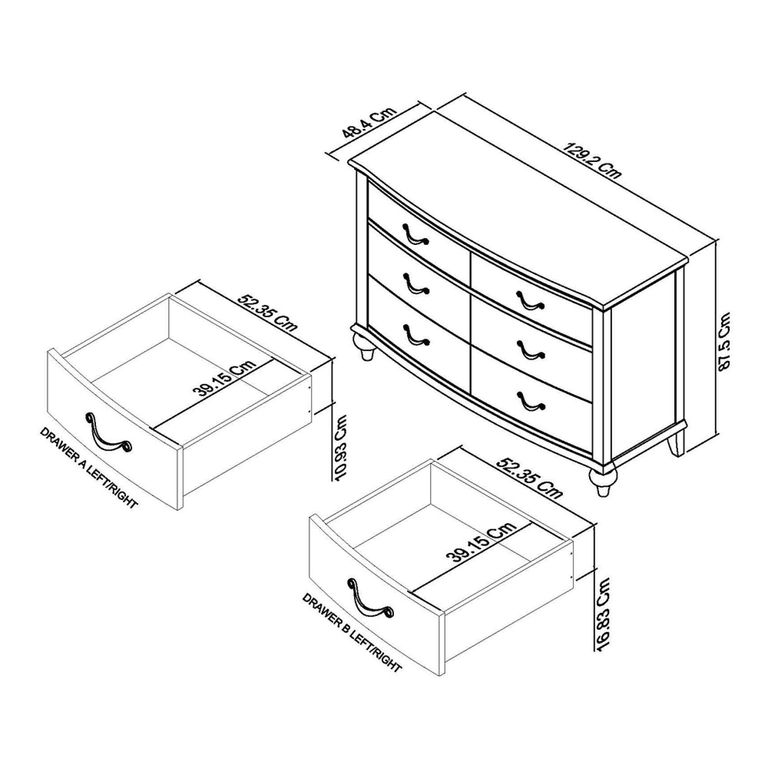 48.4 Cm
129.2 Cm
87.5 Cm
52.35 Cm
39.15 Cm
10.93 Cm
DRAWER A LEFT/RIGHT
52.35 Cm
39.15 Cm
16.83 Cm
DRAWER B LEFT/RIGHT