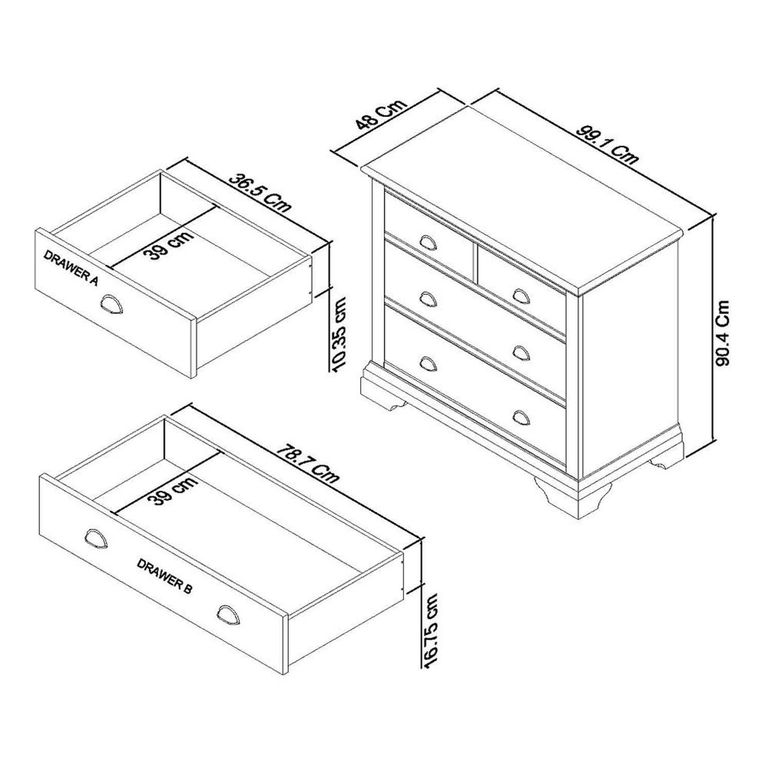 48 Cm

99.1 Cm

90.4 Cm

36.5 Cm

39 cm

DRAWER A

10.35 cm

78.7 Cm

39 cm

DRAWER B

16.75 cm