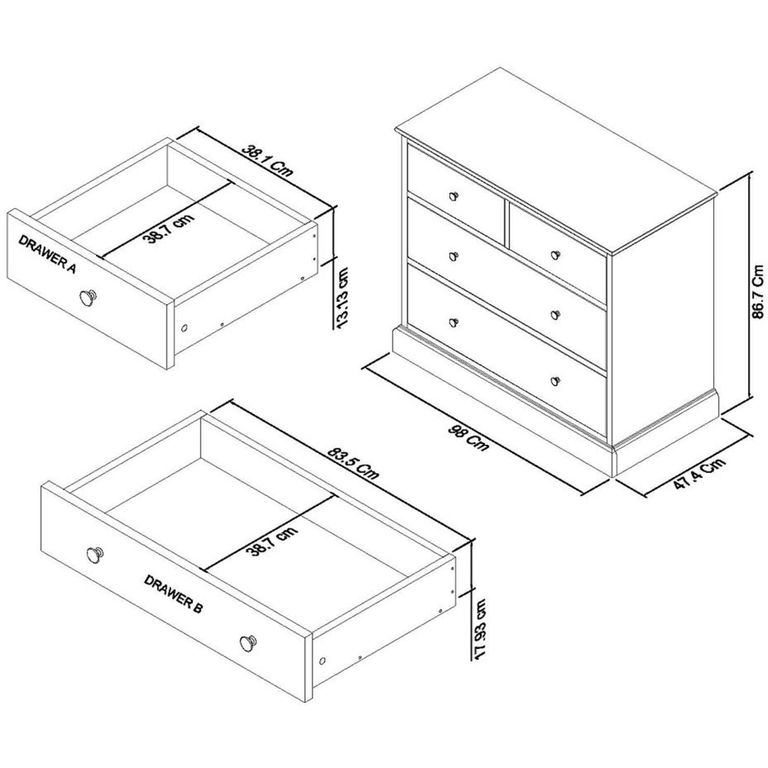 38.1 Cm

38.7 cm

DRAWER A

13.13 cm

86.7 Cm

98 Cm

47.4 Cm

83.5 Cm

38.7 cm

DRAWER B

17.93 cm