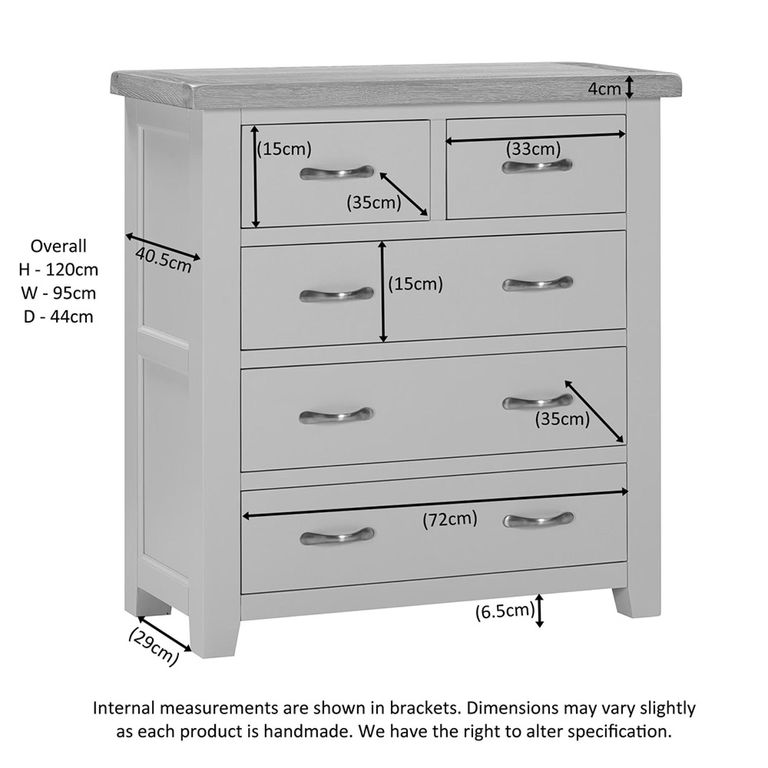 4cm

(15cm)

(33cm)

(35cm)

Overall
H - 120cm
W - 95cm
D - 44cm

40.5cm

(15cm)

(35cm)

(72cm)

(6.5cm)

(29cm)

Internal measurements are shown in brackets. Dimensions may vary slightly as each product is handmade. We have the right to alter specification.